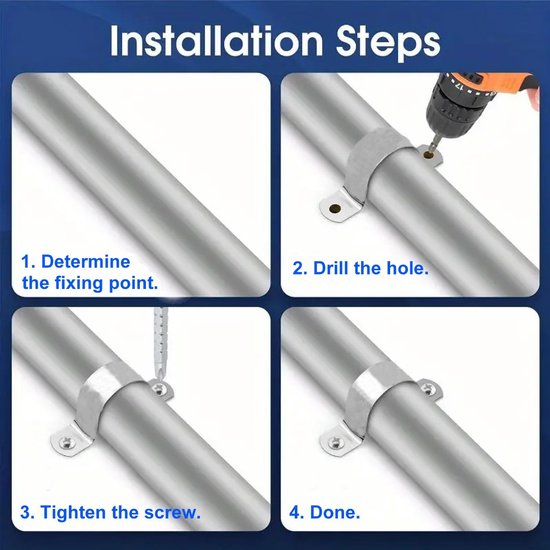 Installation Steps

1. Determine the fixing point.

2. Drill the hole.

3. Tighten the screw.

4. Done.