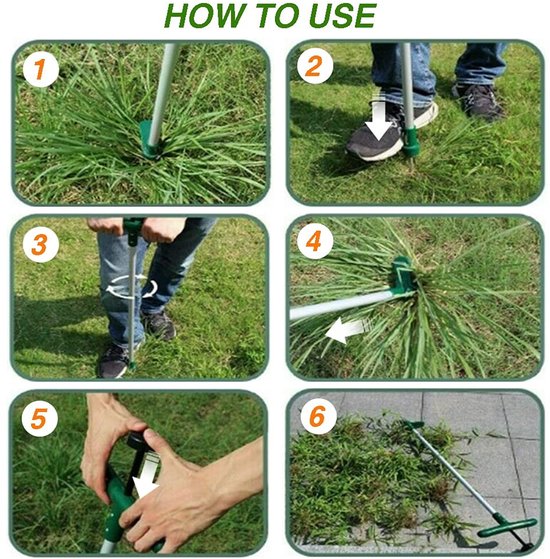 HOW TO USE

1

2

3

4

5

6