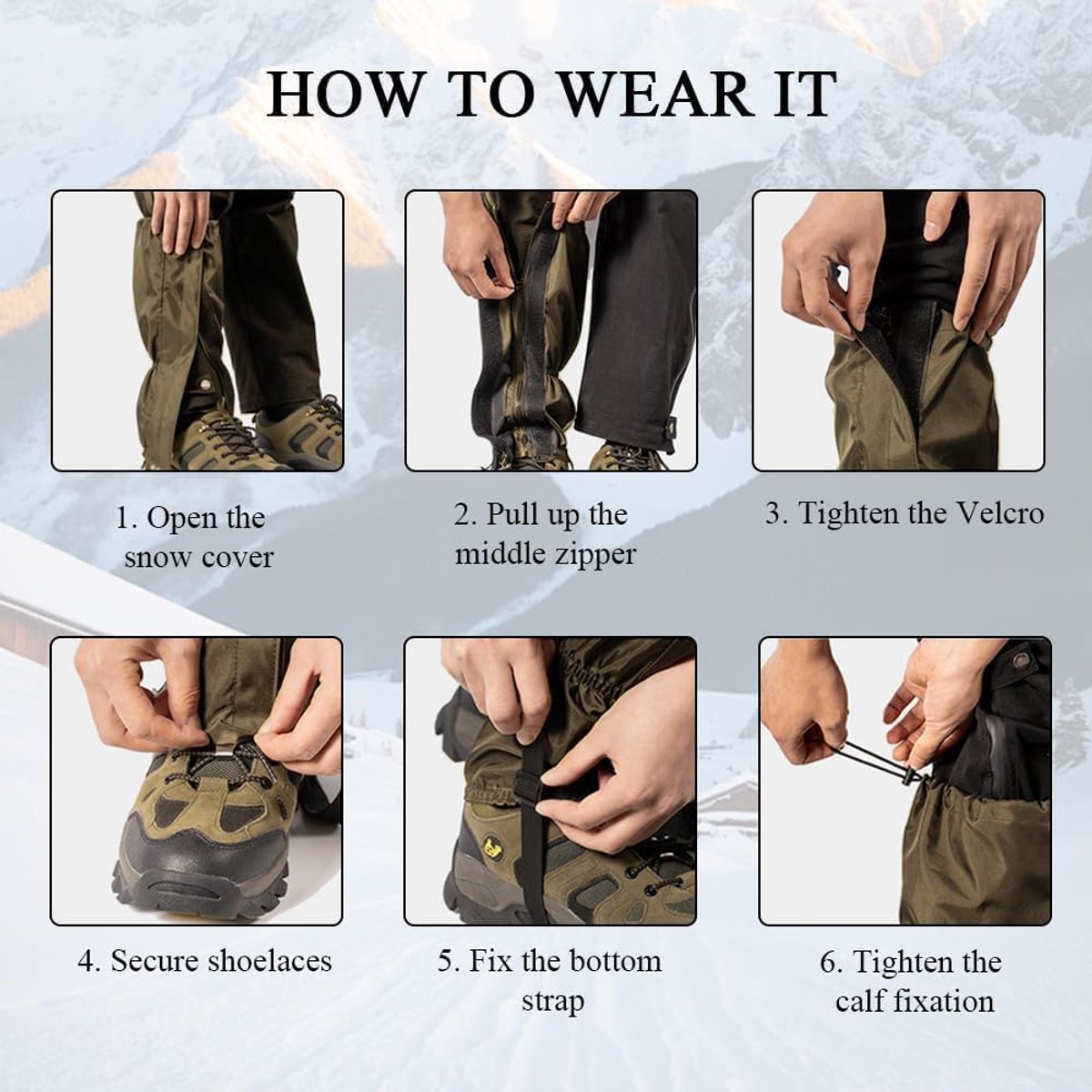 HOW TO WEAR IT

1. Open the snow cover

2. Pull up the middle zipper

3. Tighten the Velcro

4. Secure shoelaces

5. Fix the bottom strap

6. Tighten the calf fixation