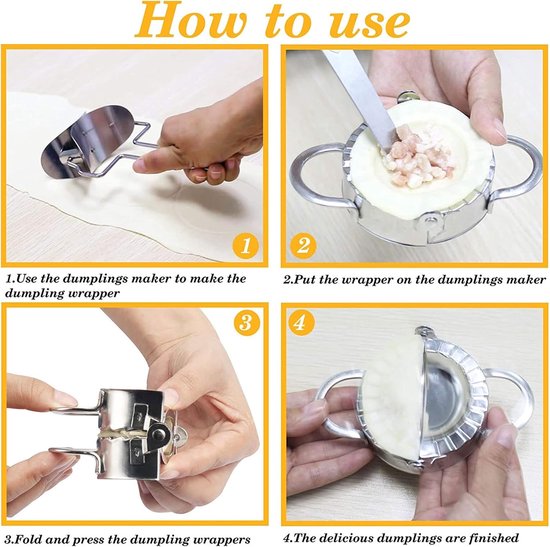 How to use

1

1.Use the dumplings maker to make the dumpling wrapper

2

2.Put the wrapper on the dumplings maker

3

3.Fold and press the dumpling wrappers

4

4.The delicious dumplings are finished