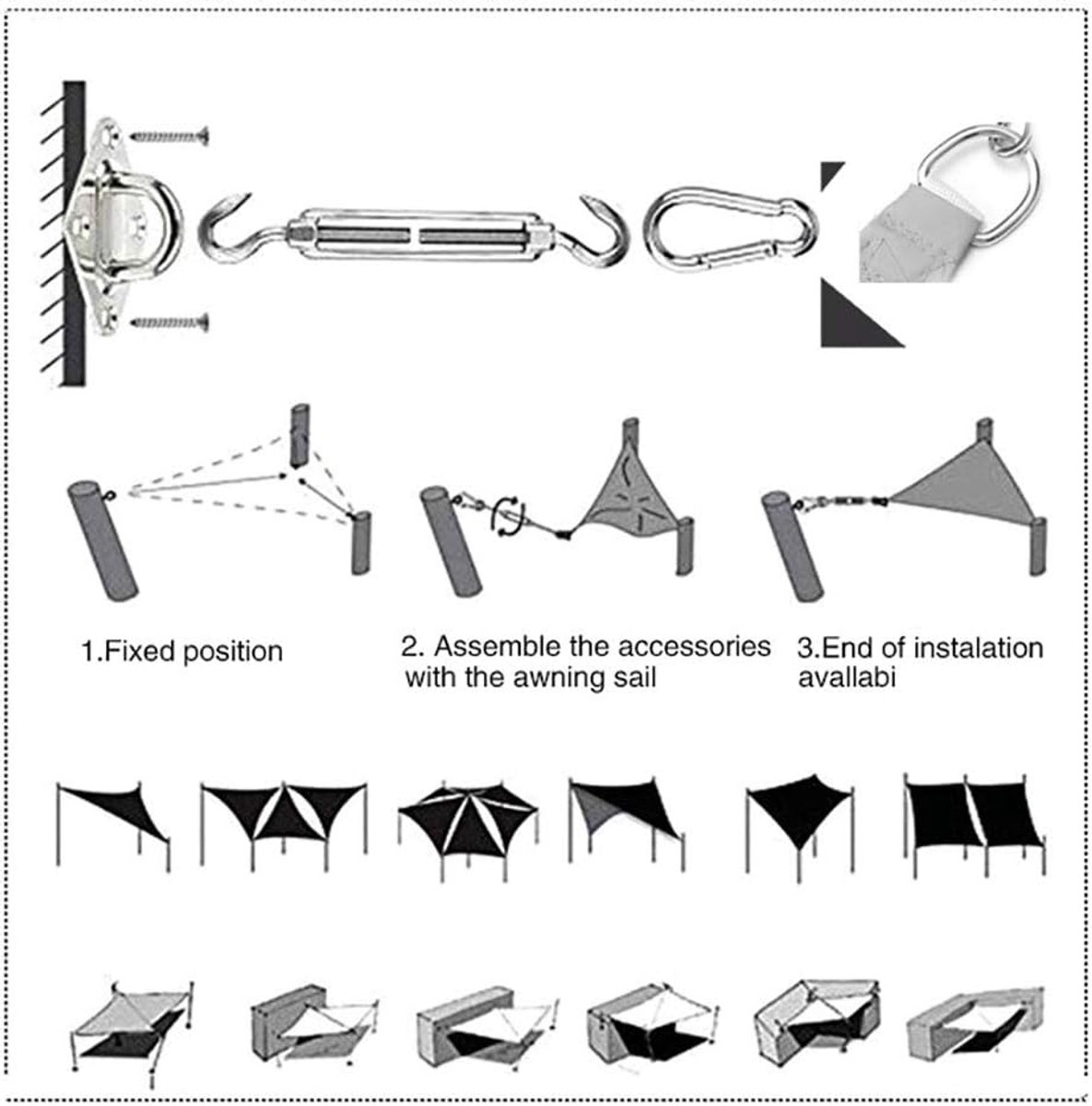 1.Fixed position

2. Assemble the accessories with the awning sail

3.End of instalation avallabi