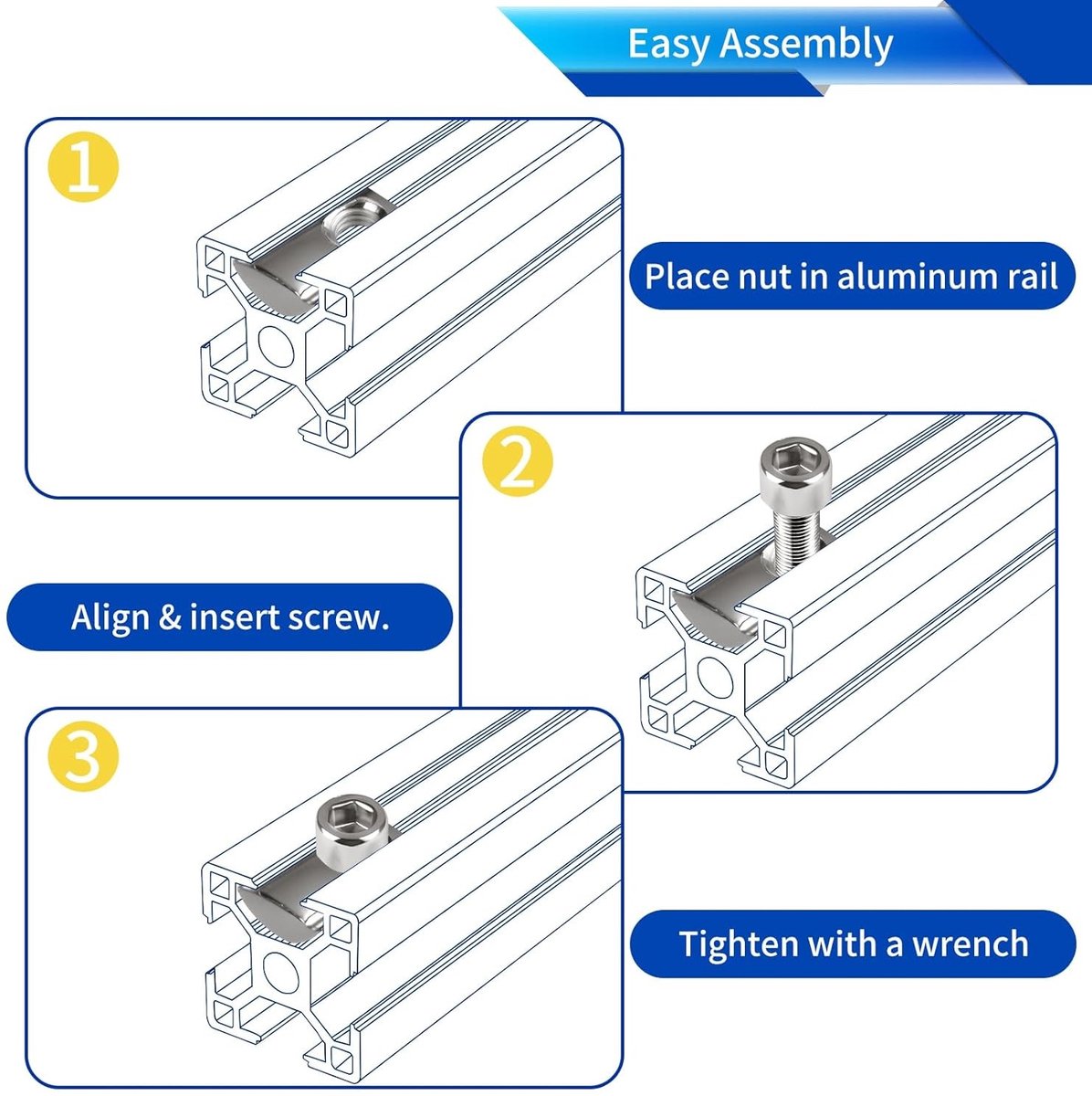 Easy Assembly

1

Place nut in aluminum rail

2

Align & insert screw.

3

Tighten with a wrench