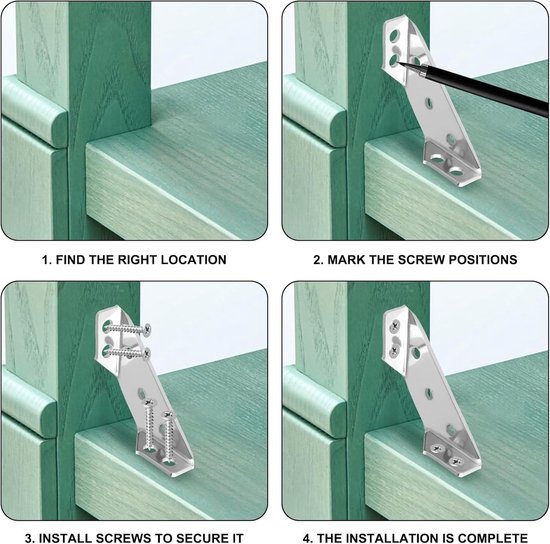 1. FIND THE RIGHT LOCATION

2. MARK THE SCREW POSITIONS

3. INSTALL SCREWS TO SECURE IT

4. THE INSTALLATION IS COMPLETE