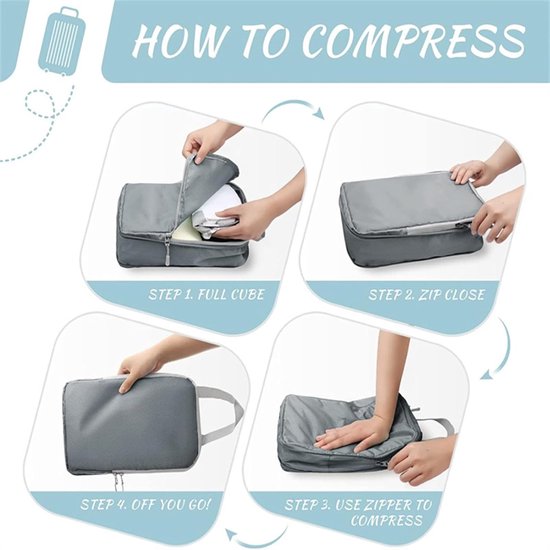 HOW TO COMPRESS

STEP 1. FULL CUBE

STEP 2. ZIP CLOSE

STEP 4. OFF YOU GO!

STEP 3. USE ZIPPER TO COMPRESS