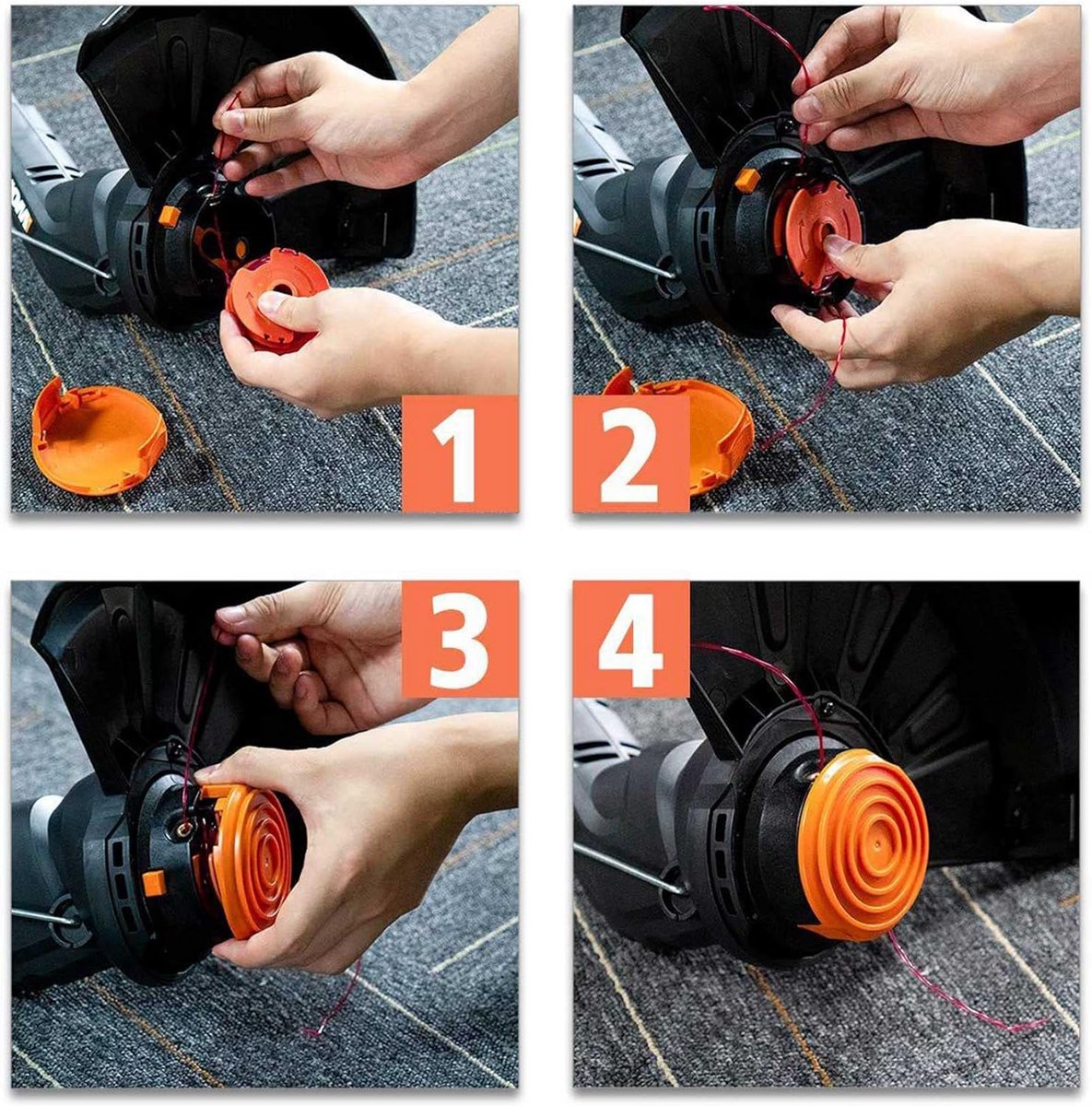 1

2

3

4