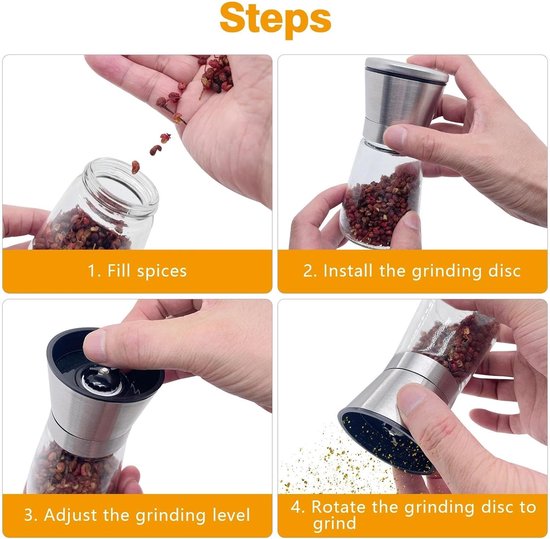 Steps

1. Fill spices

2. Install the grinding disc

3. Adjust the grinding level

4. Rotate the grinding disc to grind