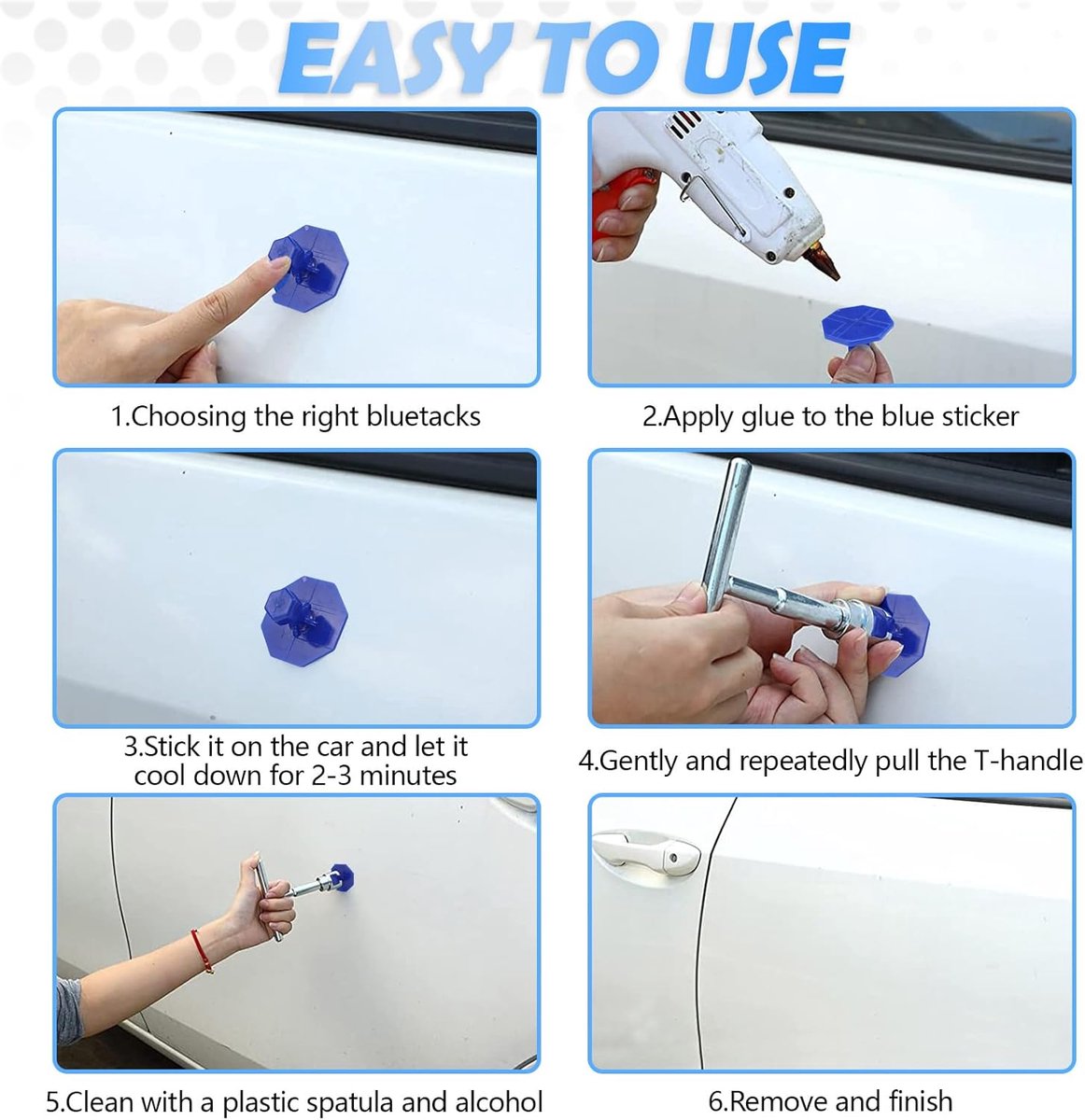 EASY TO USE

1.Choosing the right bluetacks

2.Apply glue to the blue sticker

3.Stick it on the car and let it cool down for 2-3 minutes

4.Gently and repeatedly pull the T-handle

5.Clean with a plastic spatula and alcohol

6.Remove and finish