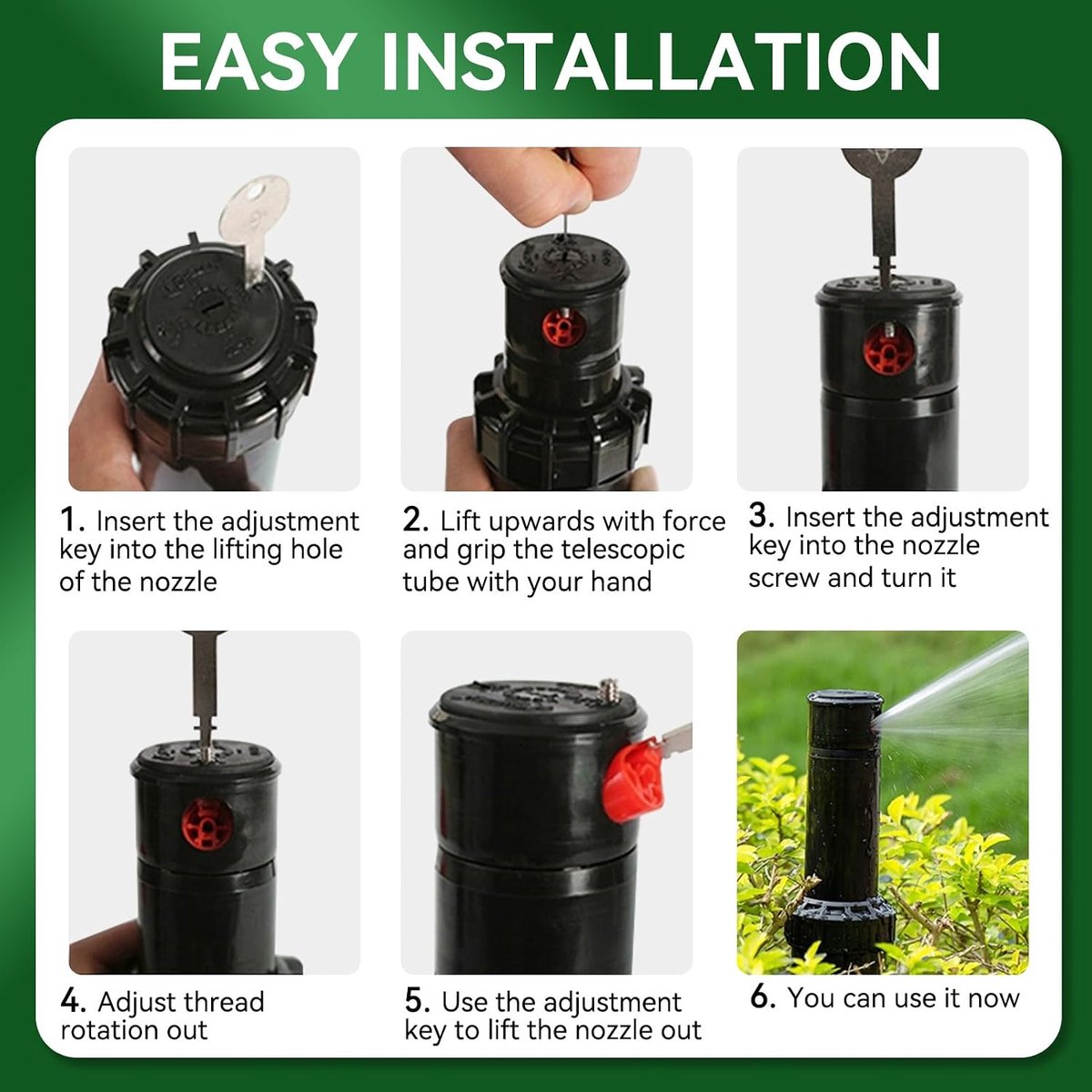 EASY INSTALLATION

1. Insert the adjustment key into the lifting hole of the nozzle

2. Lift upwards with force and grip the telescopic tube with your hand

3. Insert the adjustment key into the nozzle screw and turn it

4. Adjust thread rotation out

5. Use the adjustment key to lift the nozzle out

6. You can use it now