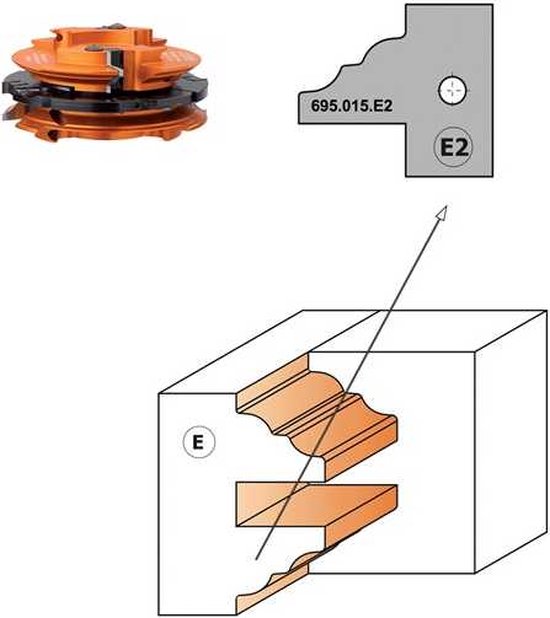 695.015.E2

E2

E