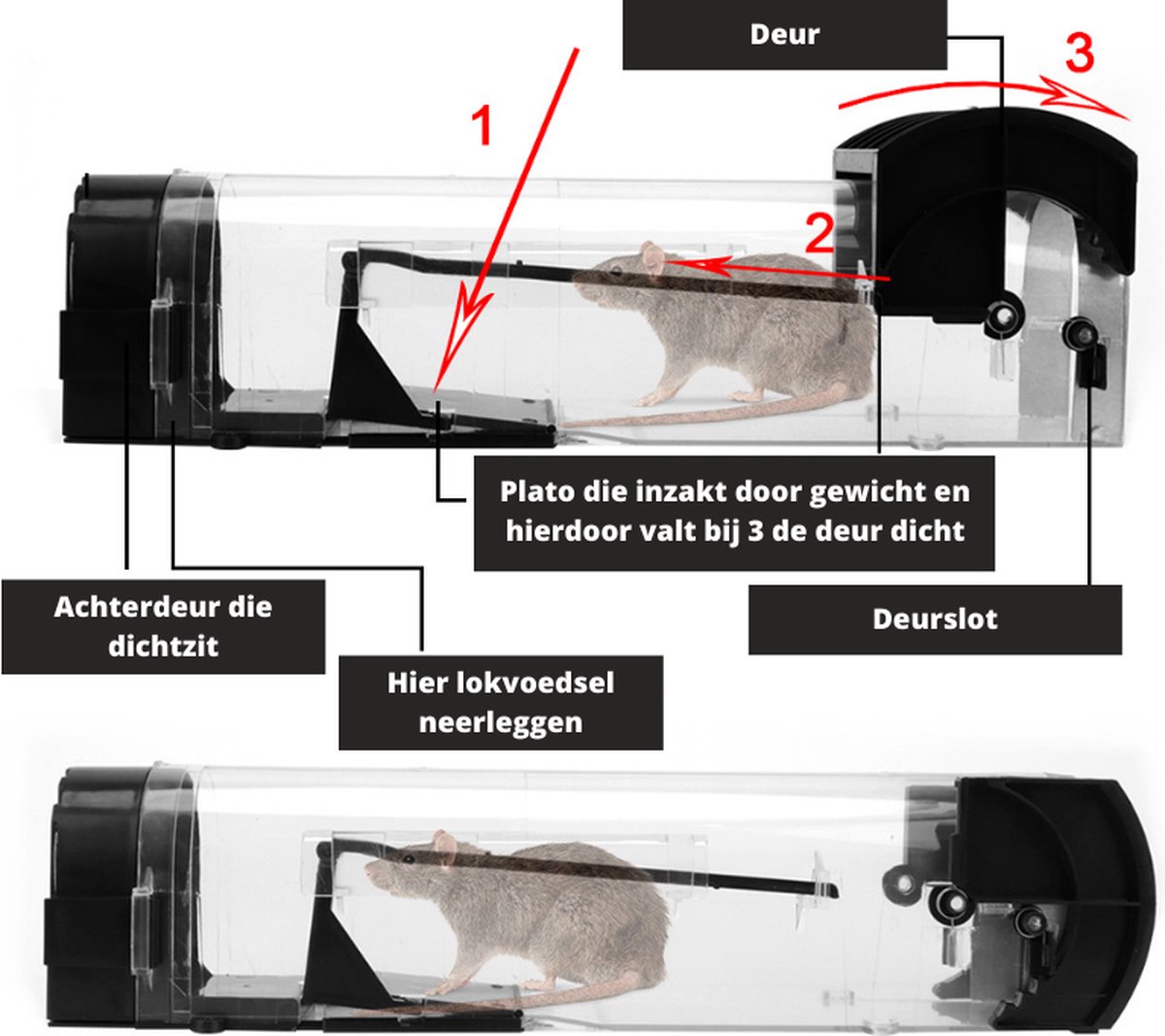 Deur

3

1

2

Plato die inzakt door gewicht en hierdoor valt bij 3 de deur dicht

Achterdeur die dichtzit

Deurslot

Hier lokvoedsel neerleggen