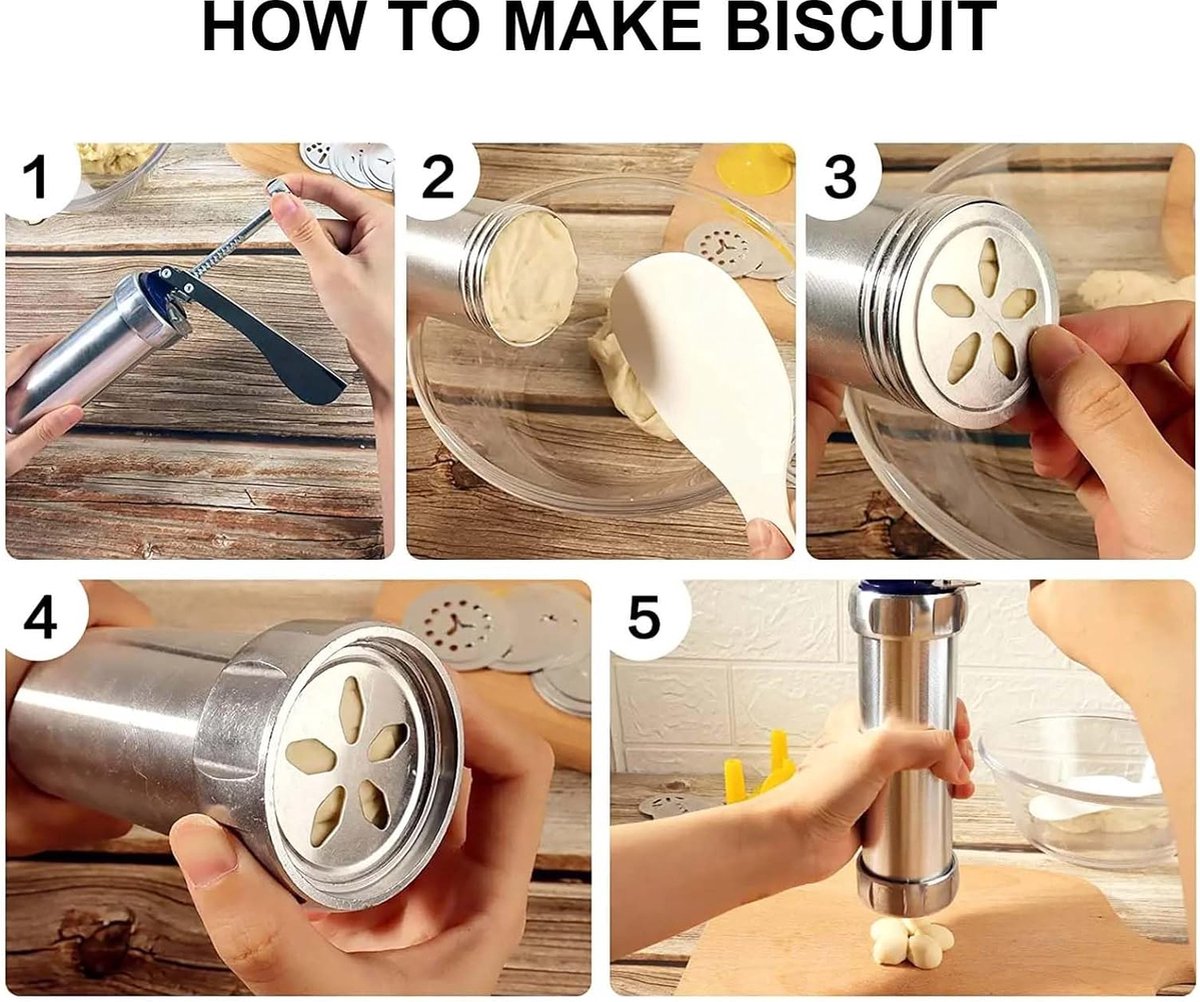 HOW TO MAKE BISCUIT

1

2

3

4

5