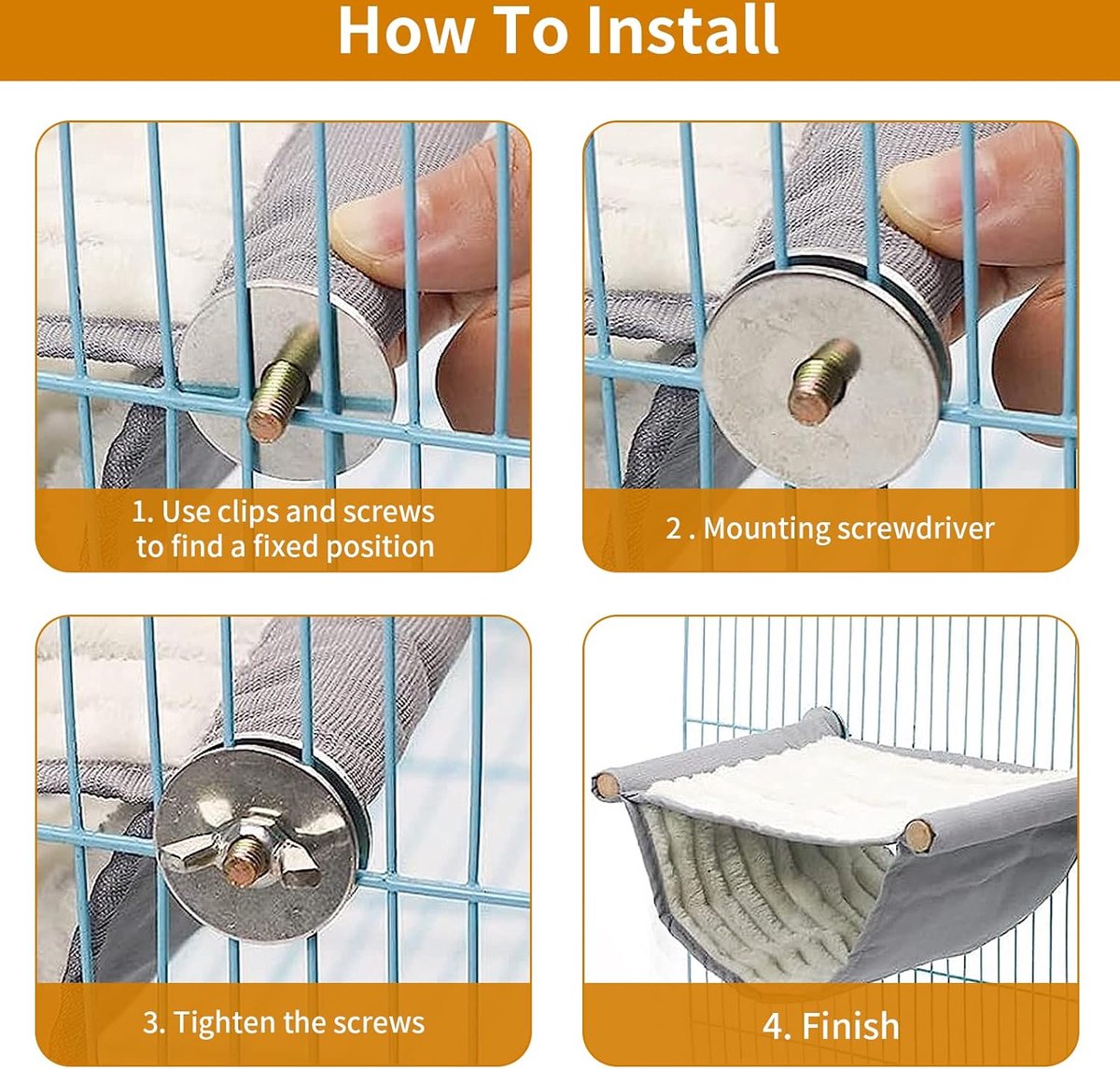 How To Install

1. Use clips and screws to find a fixed position

2 . Mounting screwdriver

3. Tighten the screws

4. Finish