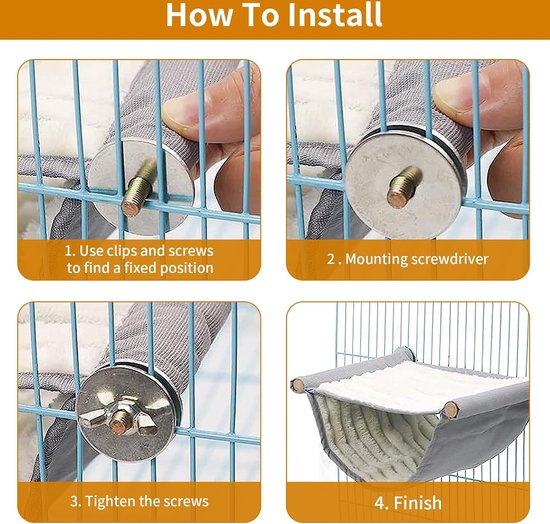 How To Install

1. Use clips and screws to find a fixed position

2 . Mounting screwdriver

3. Tighten the screws

4. Finish