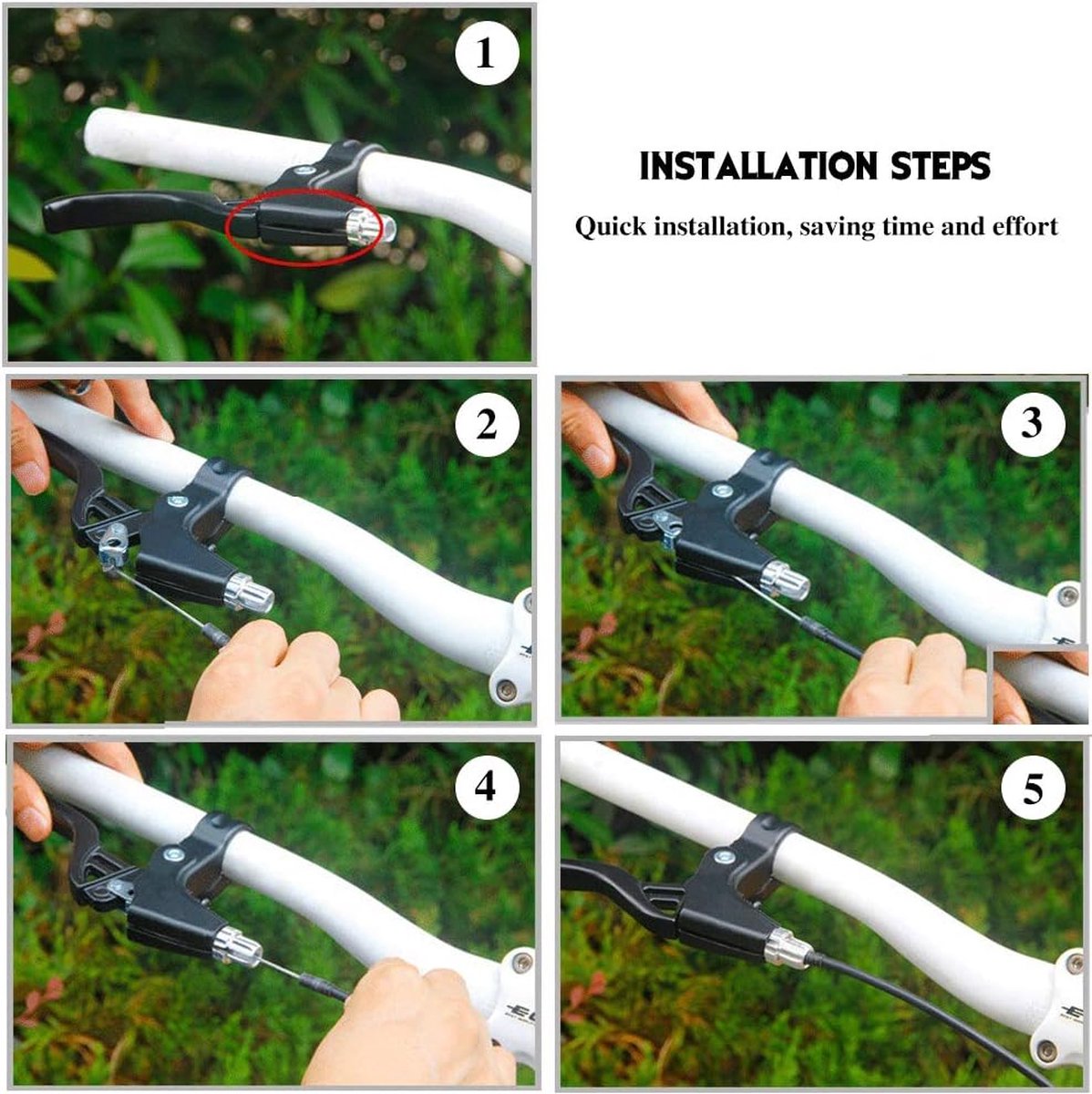 1

INSTALLATION STEPS

Quick installation, saving time and effort

2

3

4

5