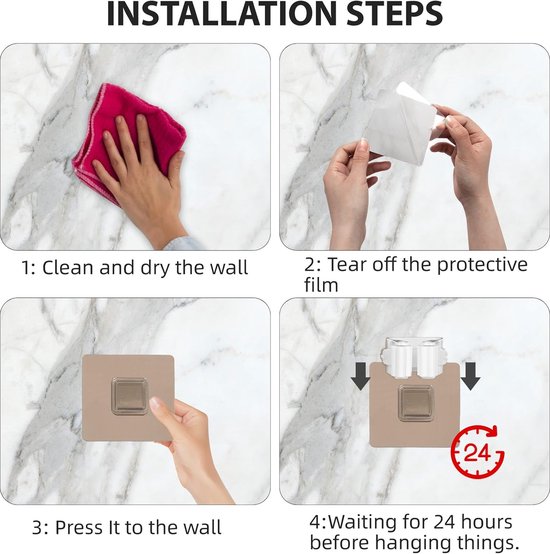 INSTALLATION STEPS

1: Clean and dry the wall

2: Tear off the protective film

3: Press It to the wall

24

4:Waiting for 24 hours before hanging things.