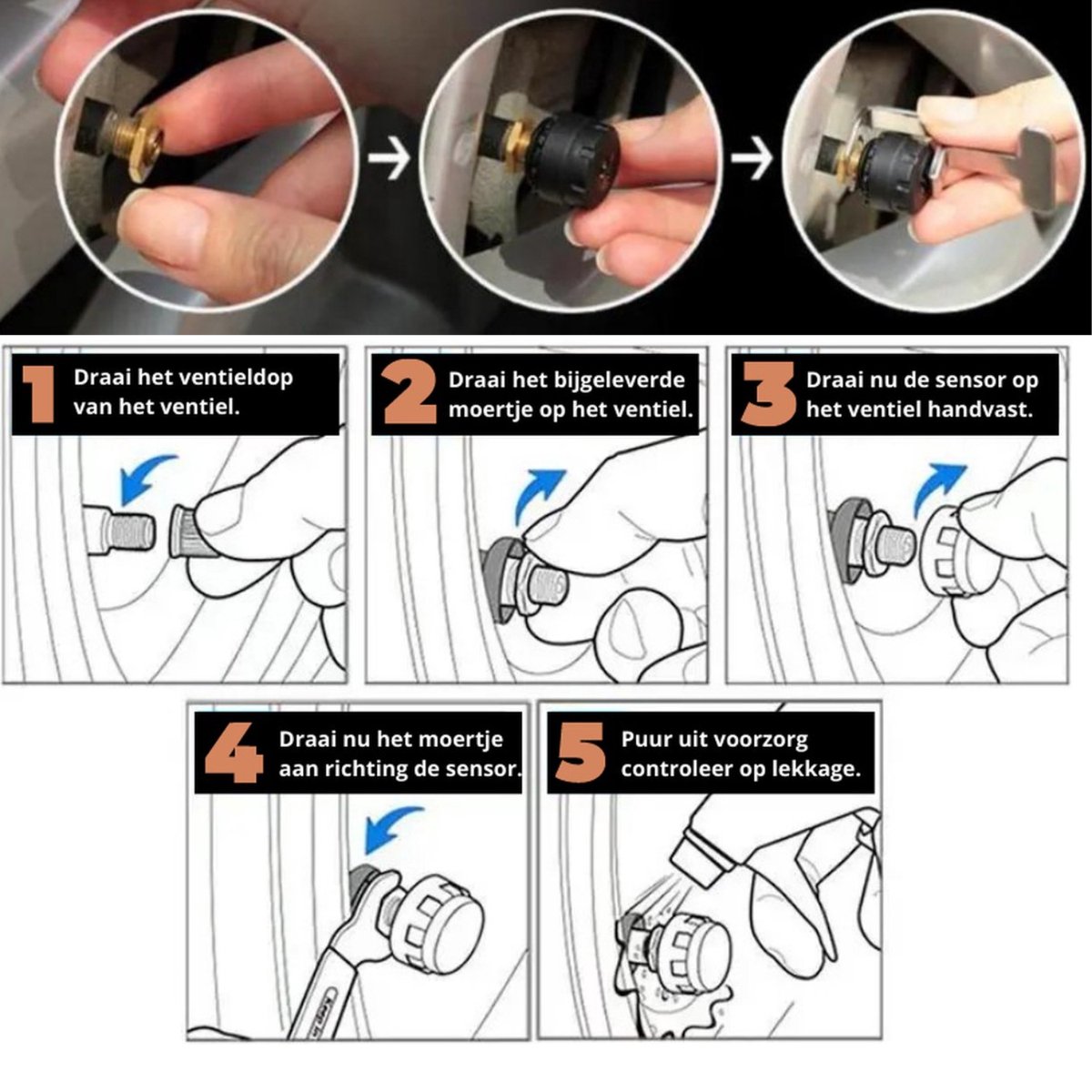 1 Draai het ventieldop van het ventiel.

2 Draai het bijgeleverde moertje op het ventiel.

3 Draai nu de sensor op het ventiel handvast.

4 Draai nu het moertje aan richting de sensor.

5 Puur uit voorzorg controleer op lekkage.