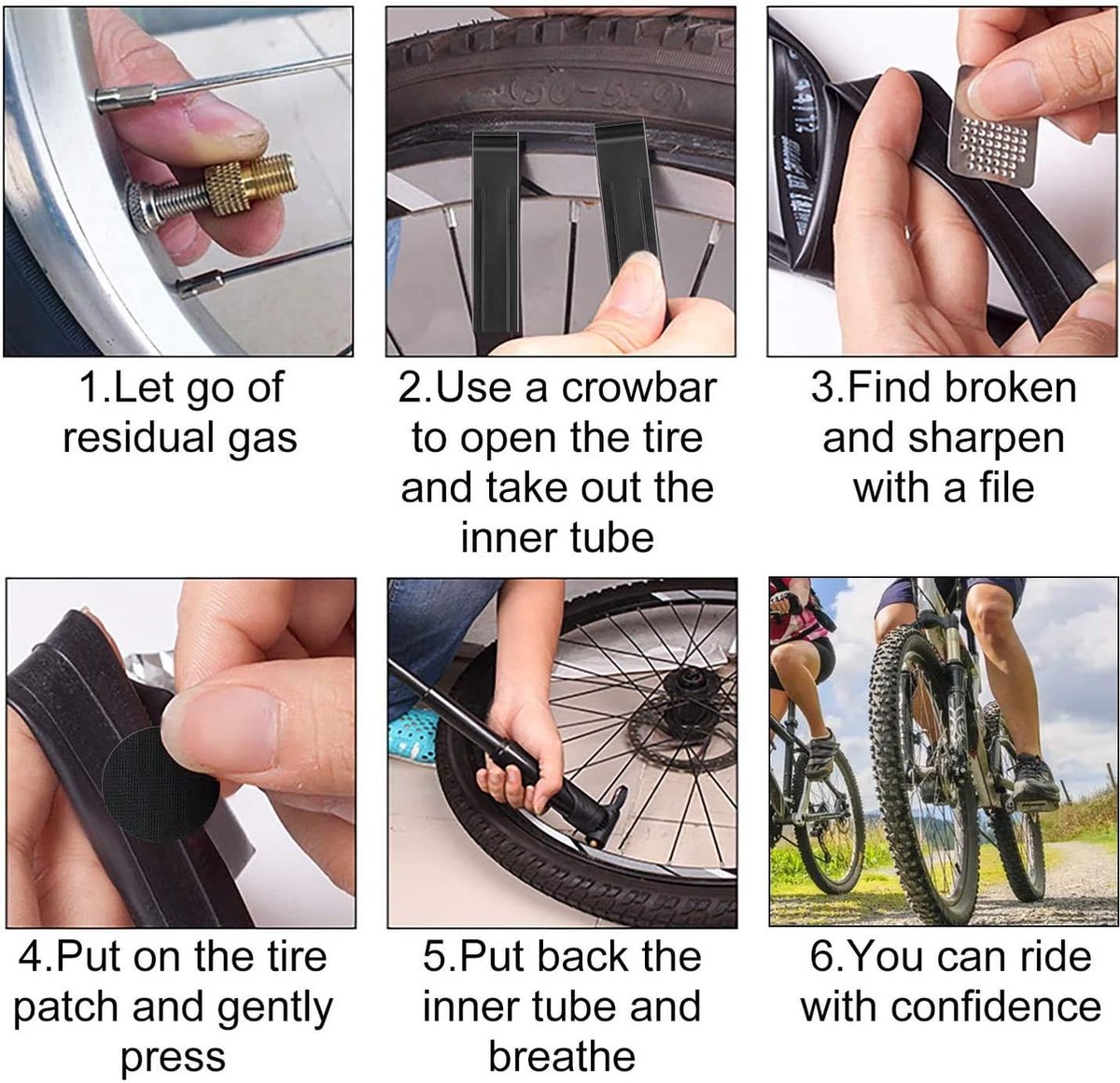 1.Let go of residual gas

2.Use a crowbar to open the tire and take out the inner tube

3.Find broken and sharpen with a file

4.Put on the tire patch and gently press

5.Put back the inner tube and breathe

6.You can ride with confidence