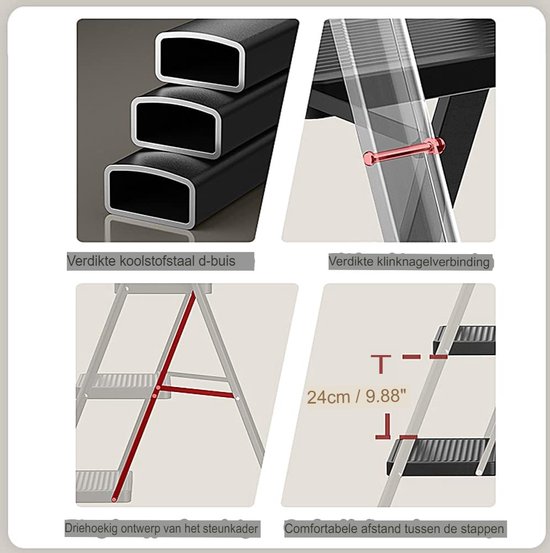 Verdikte koolstofstaal d-buis

Verdikte klinknagelverbinding

24cm / 9.88"

Driehoekig ontwerp van het steunkader

Comfortabele afstand tussen de stappen