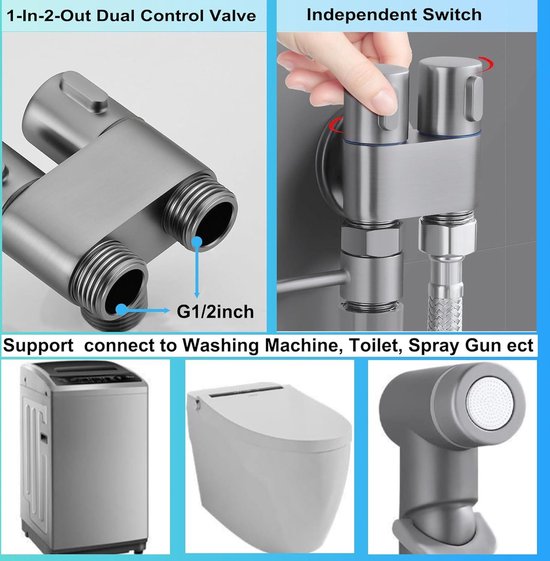 1-In-2-Out Dual Control Valve

Independent Switch

G1/2inch

Support connect to Washing Machine, Toilet, Spray Gun ect