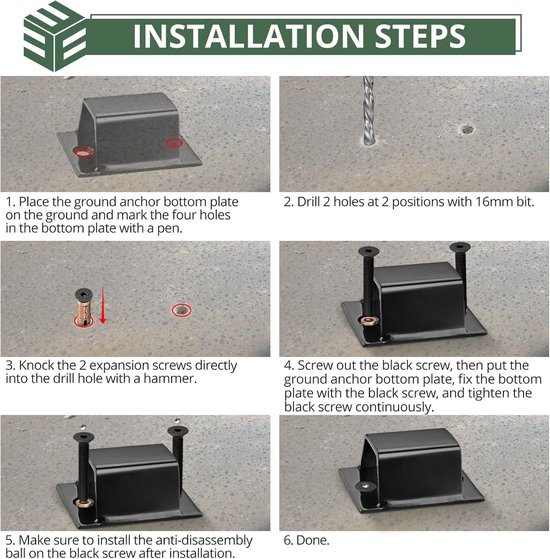 INSTALLATION STEPS

1. Place the ground anchor bottom plate on the ground and mark the four holes in the bottom plate with a pen.

2. Drill 2 holes at 2 positions with 16mm bit.

3. Knock the 2 expansion screws directly into the drill hole with a hammer.

4. Screw out the black screw, then put the ground anchor bottom plate, fix the bottom plate with the black screw, and tighten the black screw continuously.

5. Make sure to install the anti-disassembly ball on the black screw after installation.

6. Done.