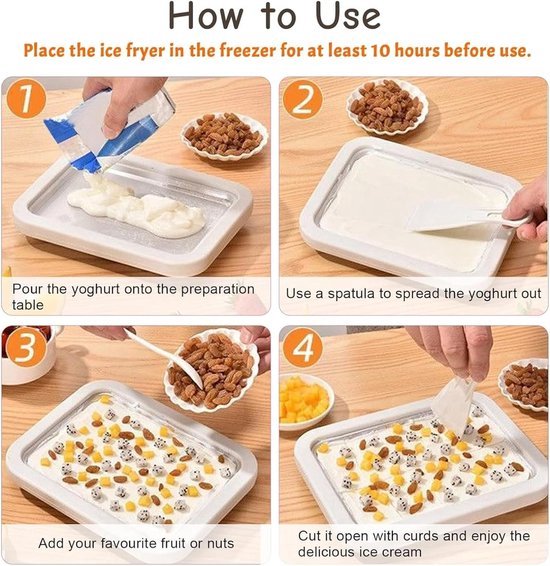 How to Use

Place the ice fryer in the freezer for at least 10 hours before use.

1

Pour the yoghurt onto the preparation table

2

Use a spatula to spread the yoghurt out

3

Add your favourite fruit or nuts

4

Cut it open with curds and enjoy the delicious ice cream