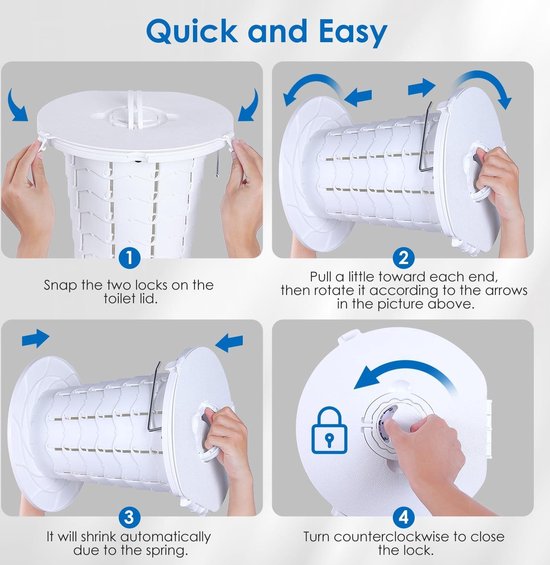 Quick and Easy

1
Snap the two locks on the toilet lid.

2
Pull a little toward each end, then rotate it according to the arrows in the picture above.

3
It will shrink automatically due to the spring.

4
Turn counterclockwise to close the lock.