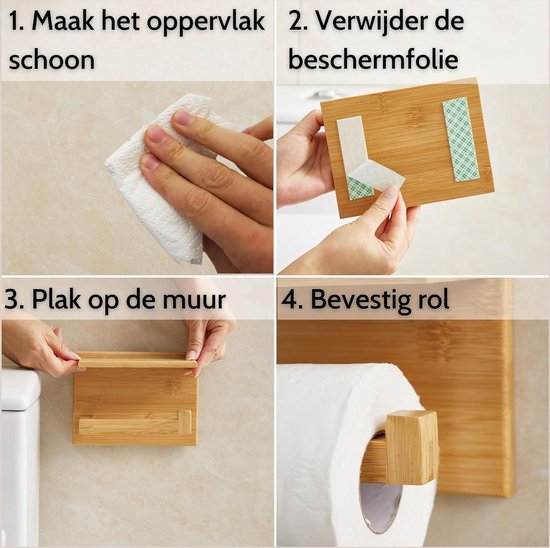 1. Maak het oppervlak schoon

2. Verwijder de beschermfolie

3. Plak op de muur

4. Bevestig rol