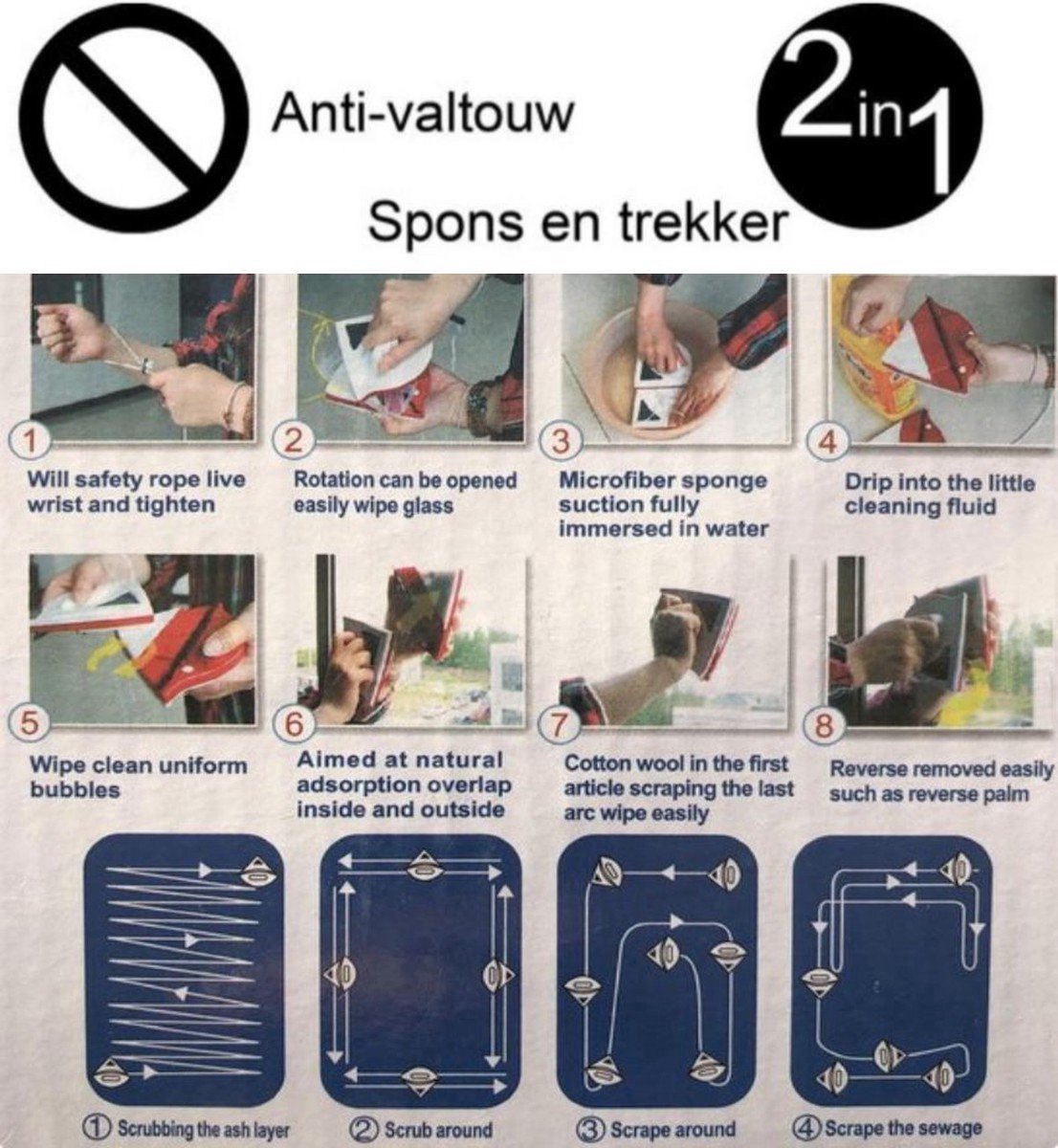 Anti-valtouw

2in1

Spons en trekker

1
Will safety rope live wrist and tighten

2
Rotation can be opened easily wipe glass

3
Microfiber sponge suction fully immersed in water

4
Drip into the little cleaning fluid

5
Wipe clean uniform bubbles

6
Aimed at natural adsorption overlap inside and outside

7
Cotton wool in the first article scraping the last arc wipe easily

8
Reverse removed easily such as reverse palm

① Scrubbing the ash layer
② Scrub around
③ Scrape around
④ Scrape the sewage