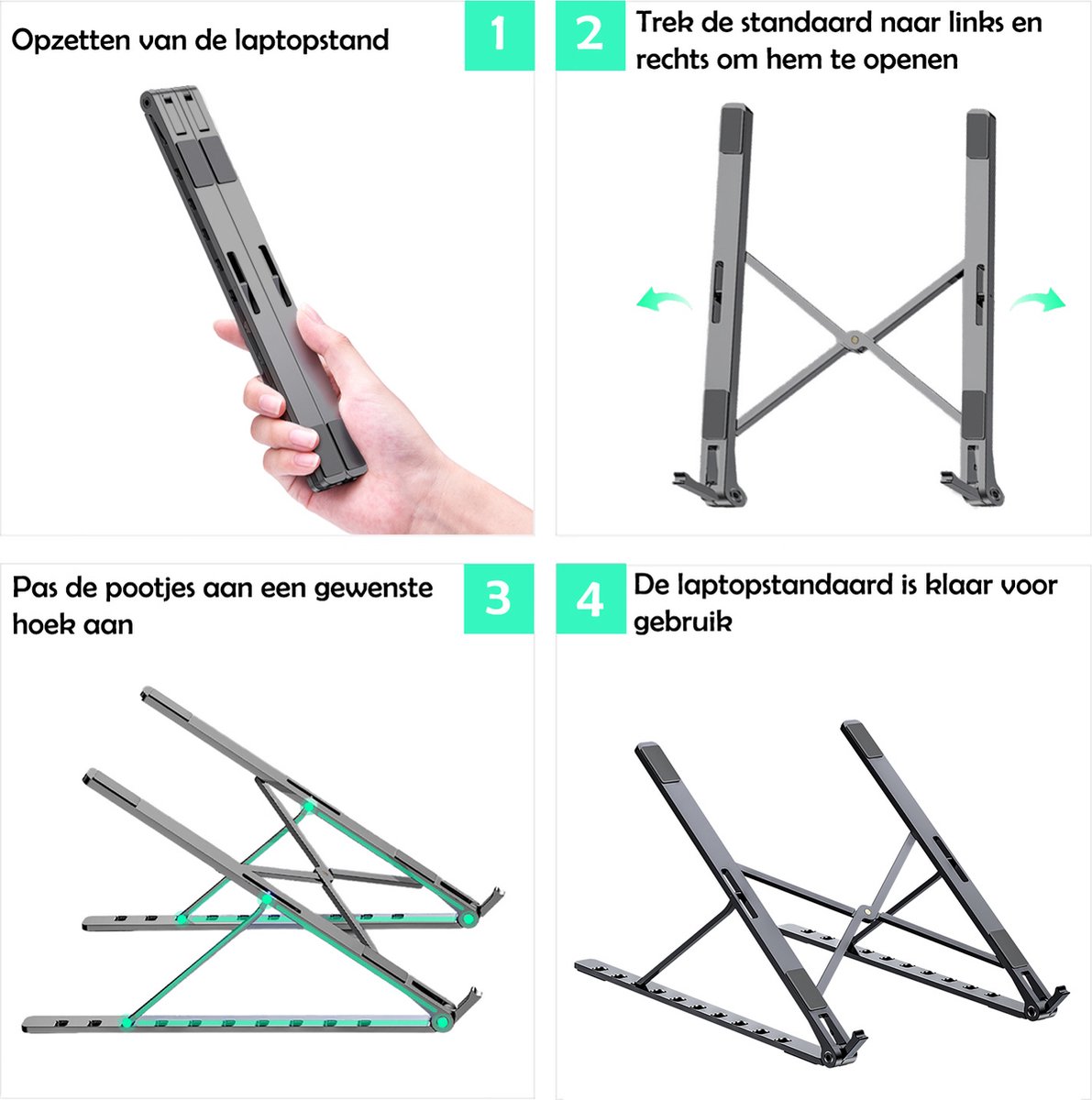 Opzetten van de laptopstand

1

2

Trek de standaard naar links en rechts om hem te openen

Pas de pootjes aan een gewenste hoek aan

3

4

De laptopstandaard is klaar voor gebruik