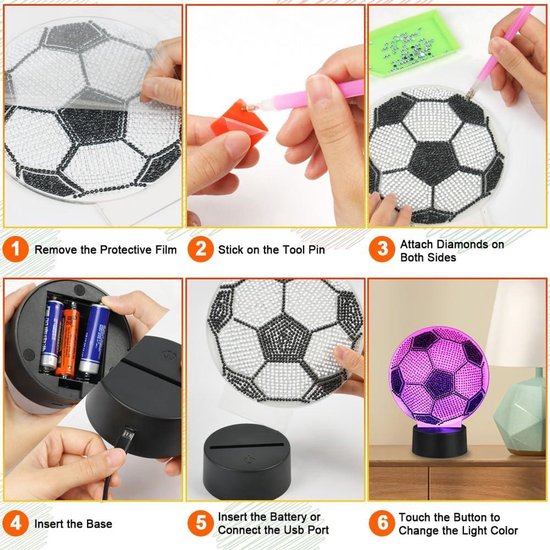 1 Remove the Protective Film

2 Stick on the Tool Pin

3 Attach Diamonds on Both Sides

4 Insert the Base

5 Insert the Battery or Connect the Usb Port

6 Touch the Button to Change the Light Color