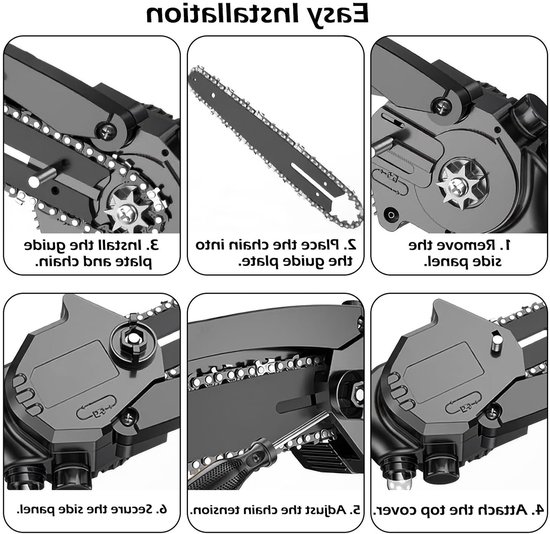 Easy Installation

3. Install the guide plate and chain.

2. Place the chain into the guide plate.

1. Remove the side panel.

6. Secure the side panel.

5. Adjust the chain tension.

4. Attach the top cover.