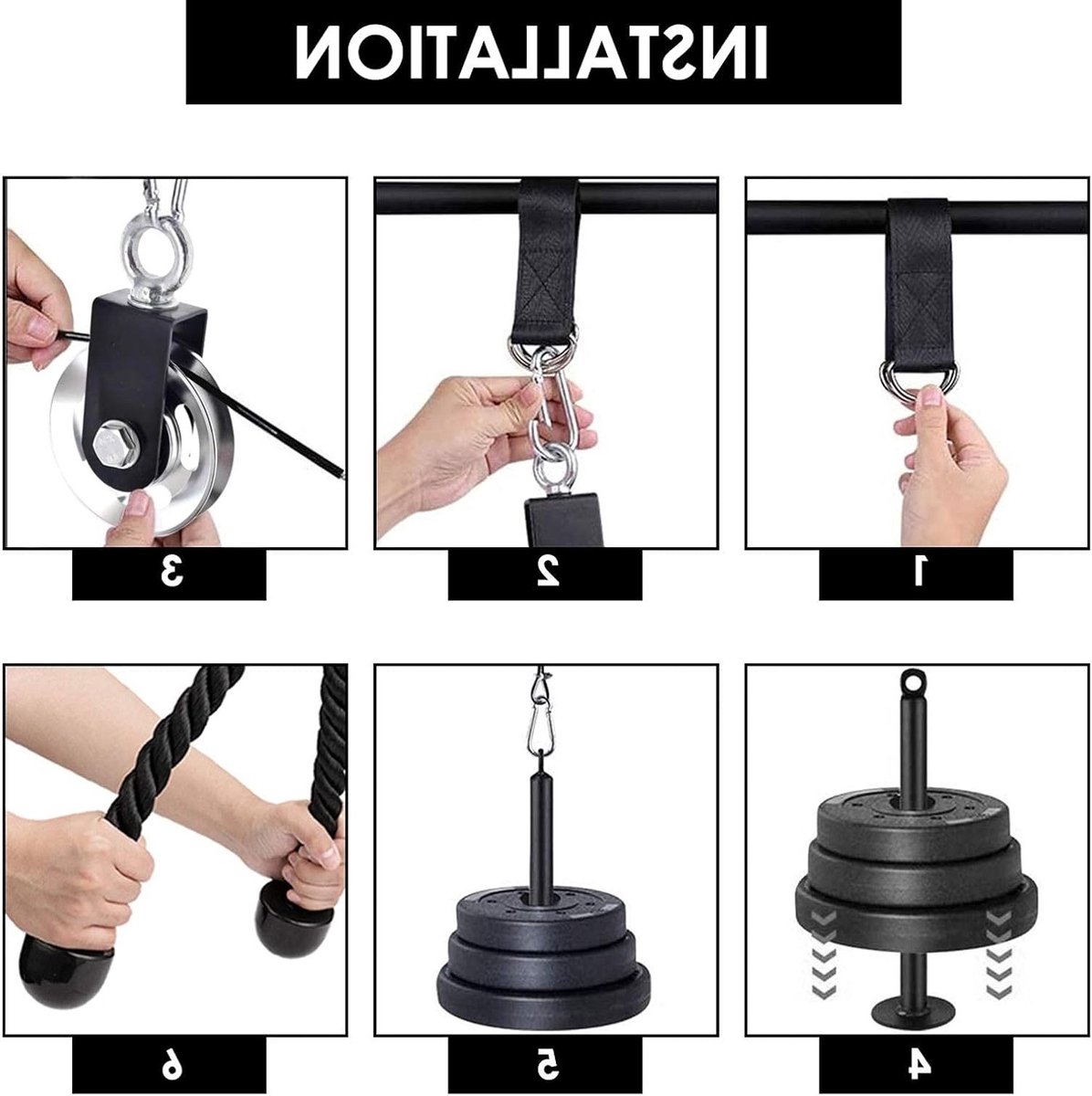 INSTALLATION

3

2

1

6

5

4