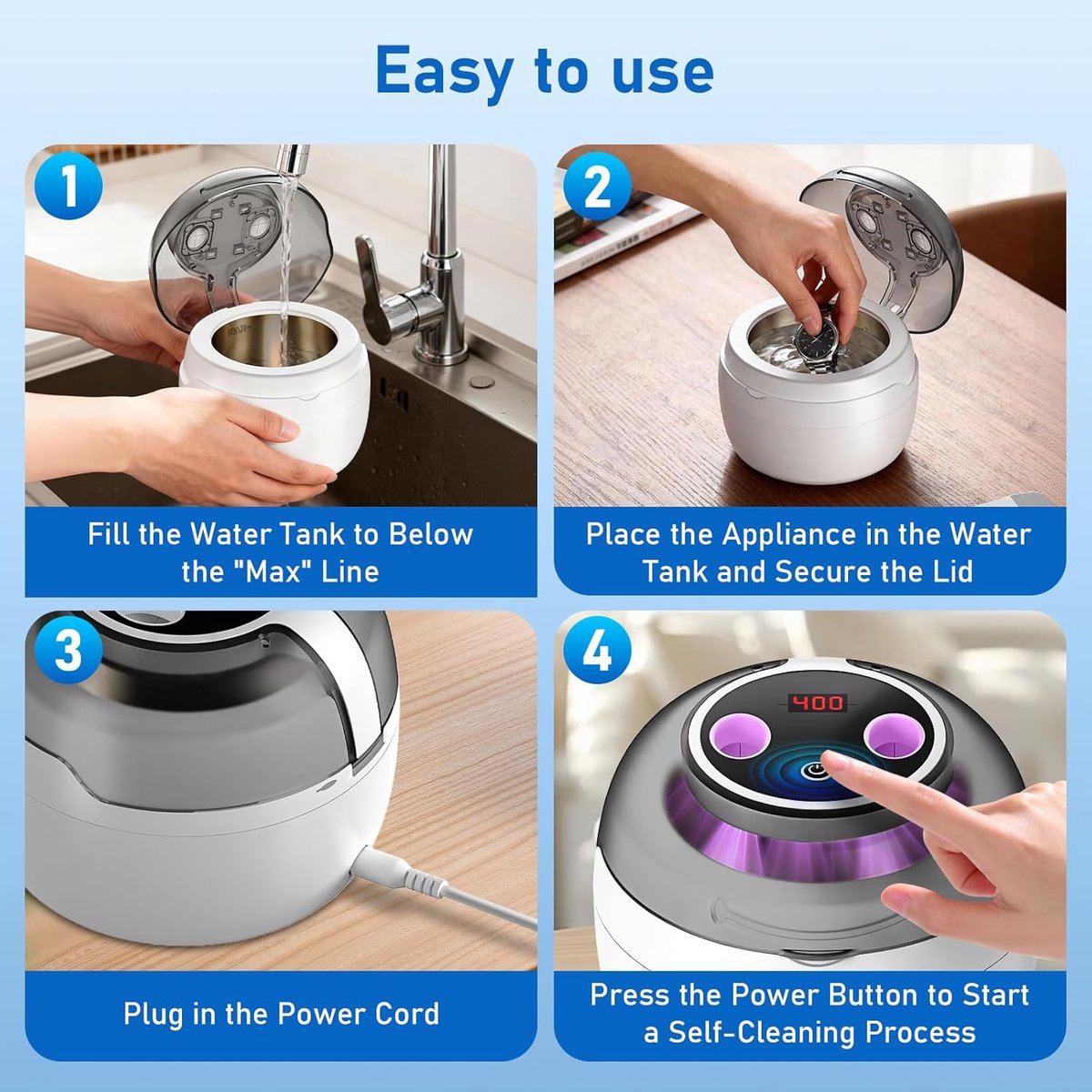 Easy to use

1

Fill the Water Tank to Below the "Max" Line

2

Place the Appliance in the Water Tank and Secure the Lid

3

Plug in the Power Cord

4

400

Press the Power Button to Start a Self-Cleaning Process