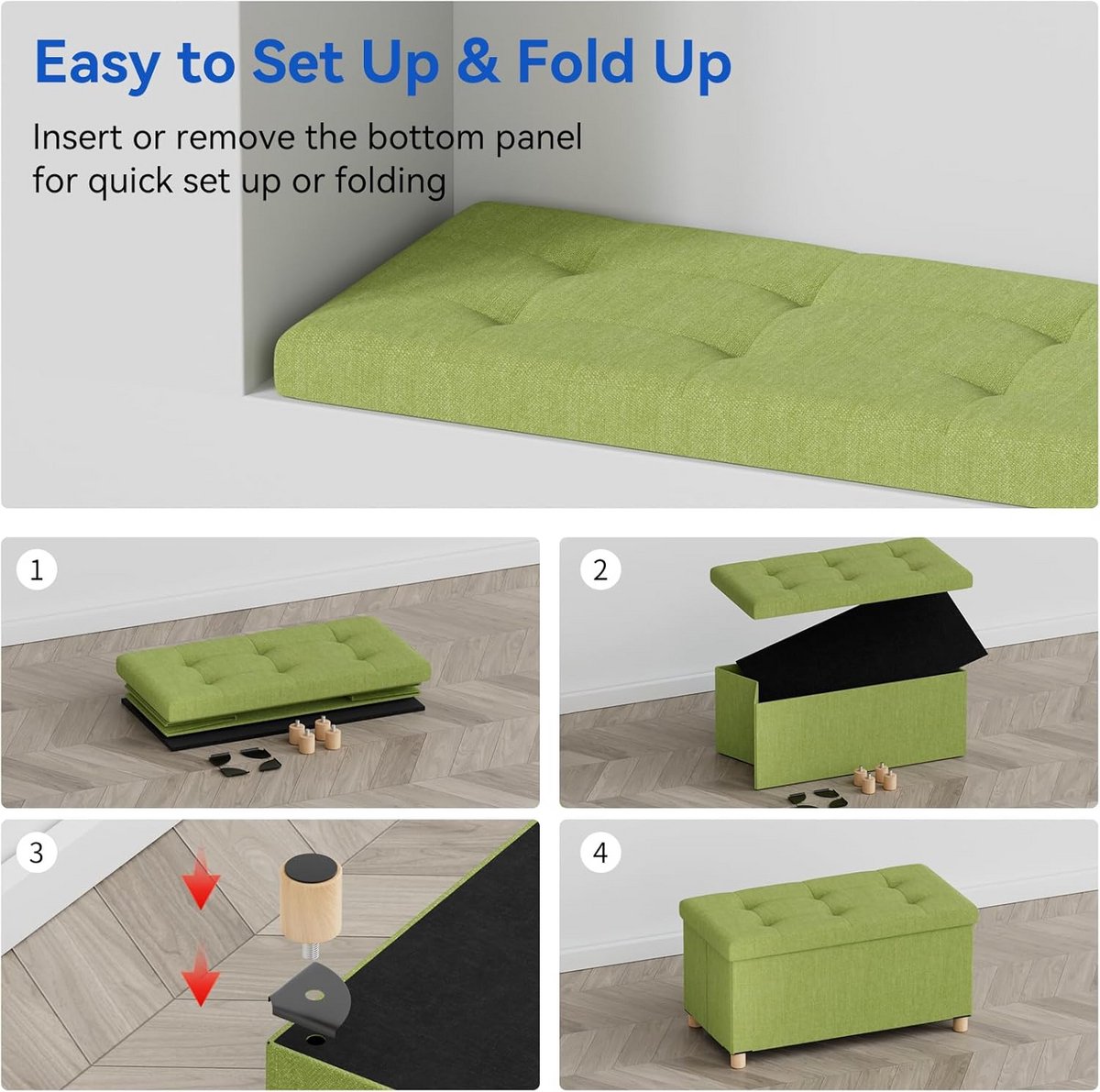 Easy to Set Up & Fold Up

Insert or remove the bottom panel for quick set up or folding

1

2

3

4