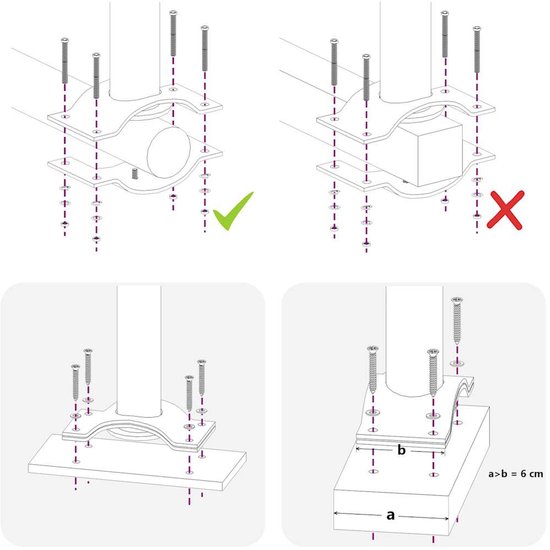 b

a>b = 6 cm

a