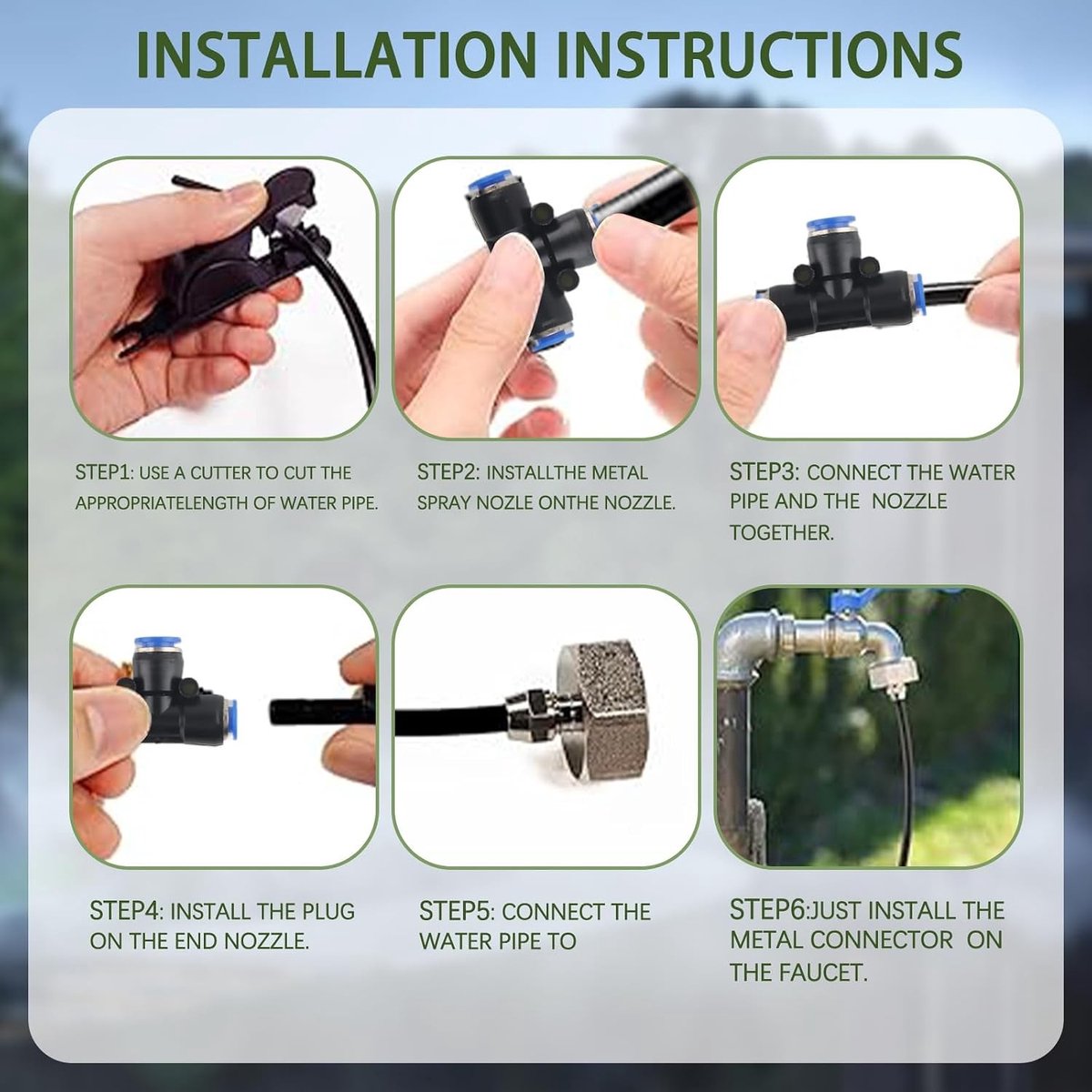 INSTALLATION INSTRUCTIONS

STEP1: USE A CUTTER TO CUT THE APPROPRIATELENGTH OF WATER PIPE.

STEP2: INSTALLTHE METAL SPRAY NOZLE ONTHE NOZZLE.

STEP3: CONNECT THE WATER PIPE AND THE NOZZLE TOGETHER.

STEP4: INSTALL THE PLUG ON THE END NOZZLE.

STEP5: CONNECT THE WATER PIPE TO

STEP6:JUST INSTALL THE METAL CONNECTOR ON THE FAUCET.