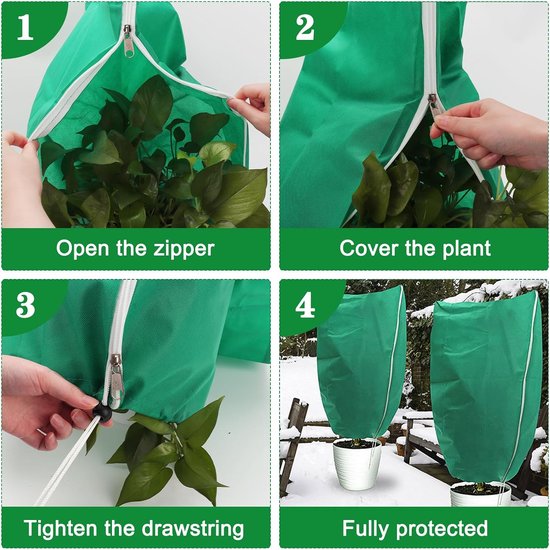 1

Open the zipper

2

Cover the plant

3

Tighten the drawstring

4

Fully protected