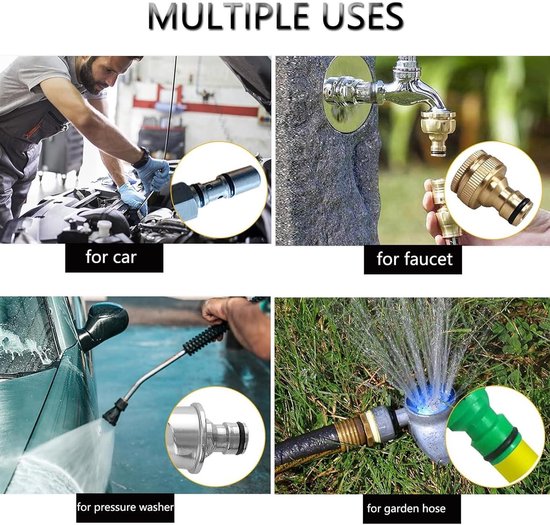 MULTIPLE USES

for car

for faucet

for pressure washer

for garden hose