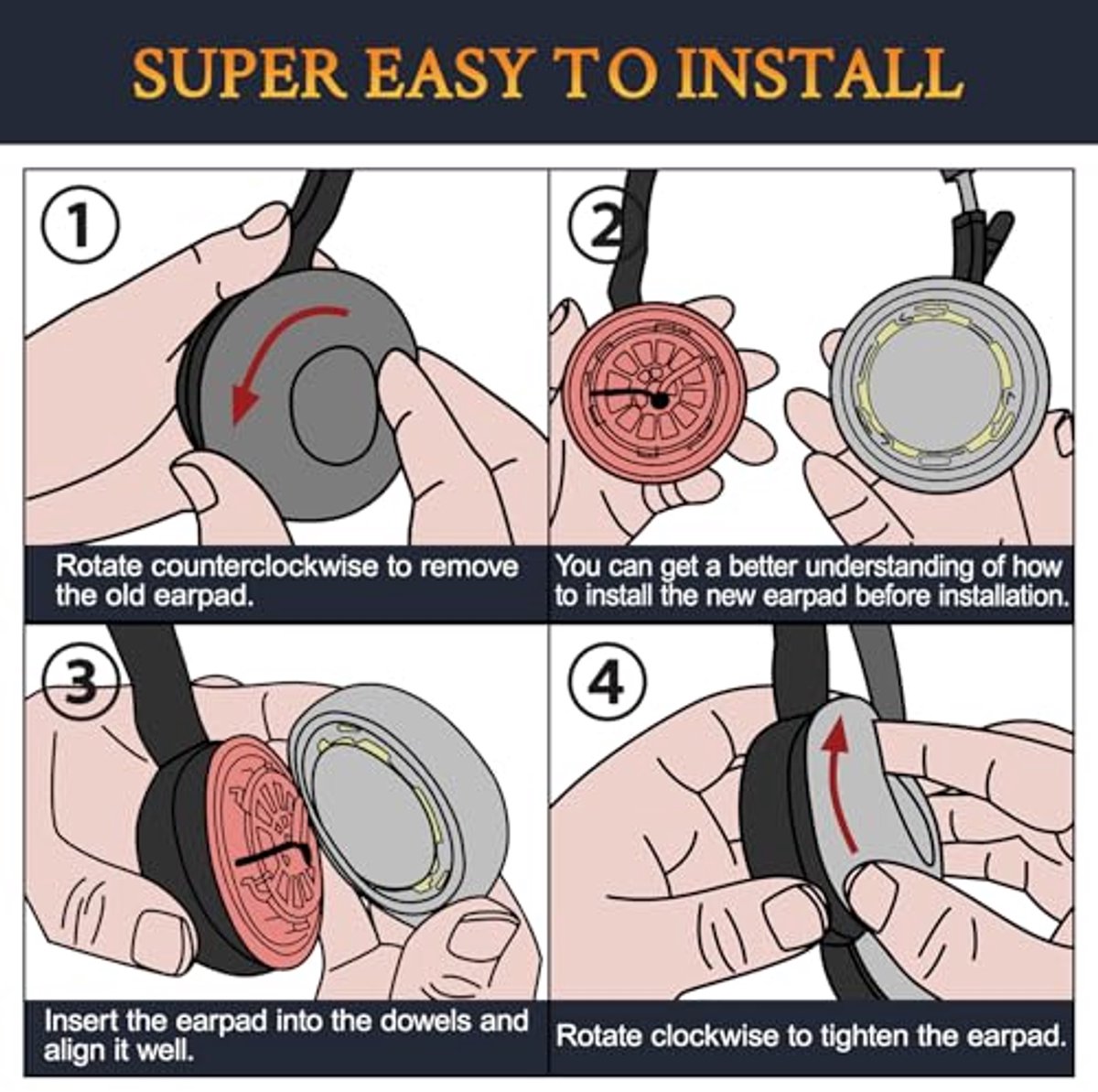 SUPER EASY TO INSTALL

①

Rotate counterclockwise to remove the old earpad.

②

You can get a better understanding of how to install the new earpad before installation.

③

Insert the earpad into the dowels and align it well.

④

Rotate clockwise to tighten the earpad.