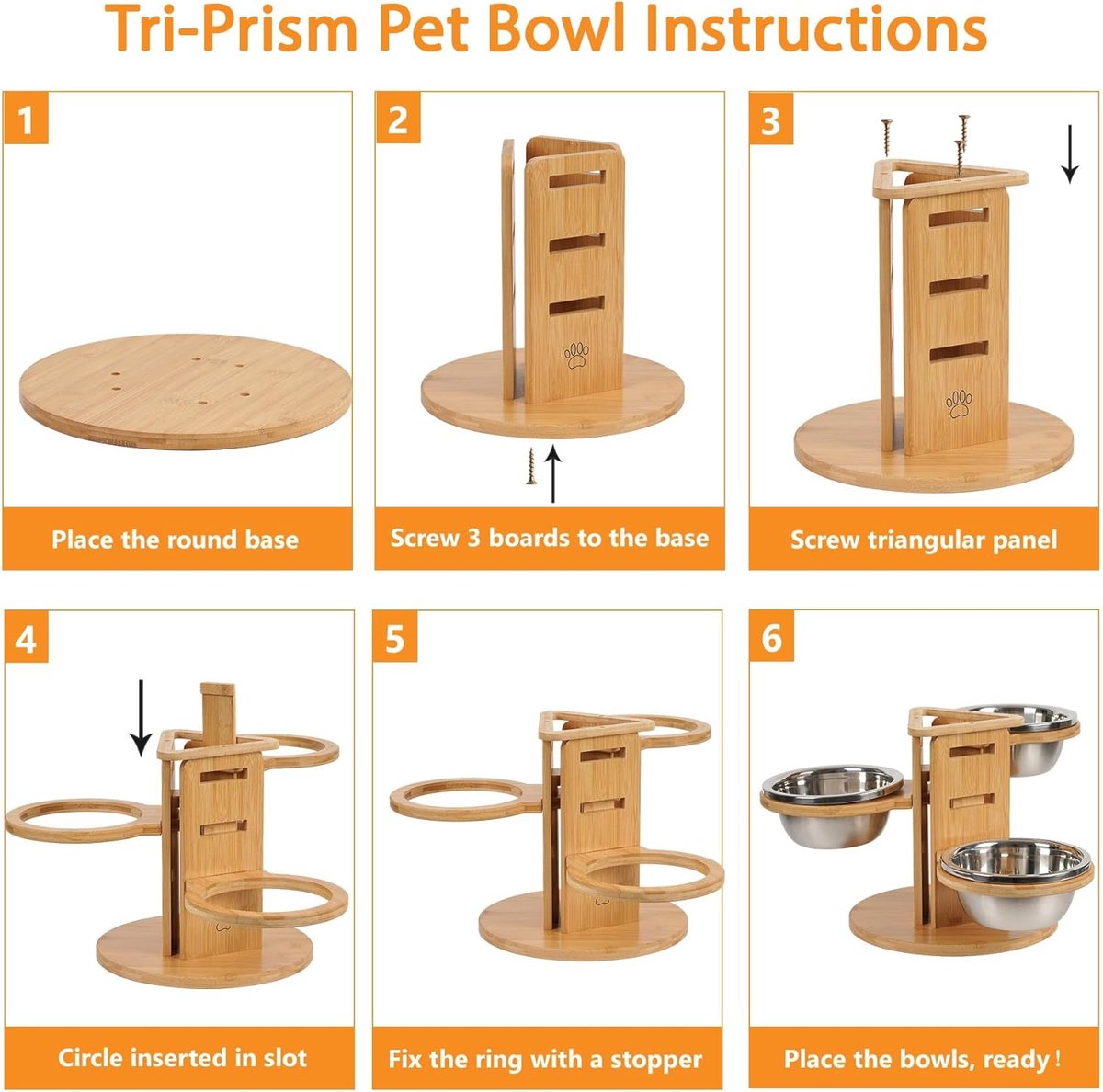 Tri-Prism Pet Bowl Instructions

1

Place the round base

2

Screw 3 boards to the base

3

Screw triangular panel

4

Circle inserted in slot

5

Fix the ring with a stopper

6

Place the bowls, ready !