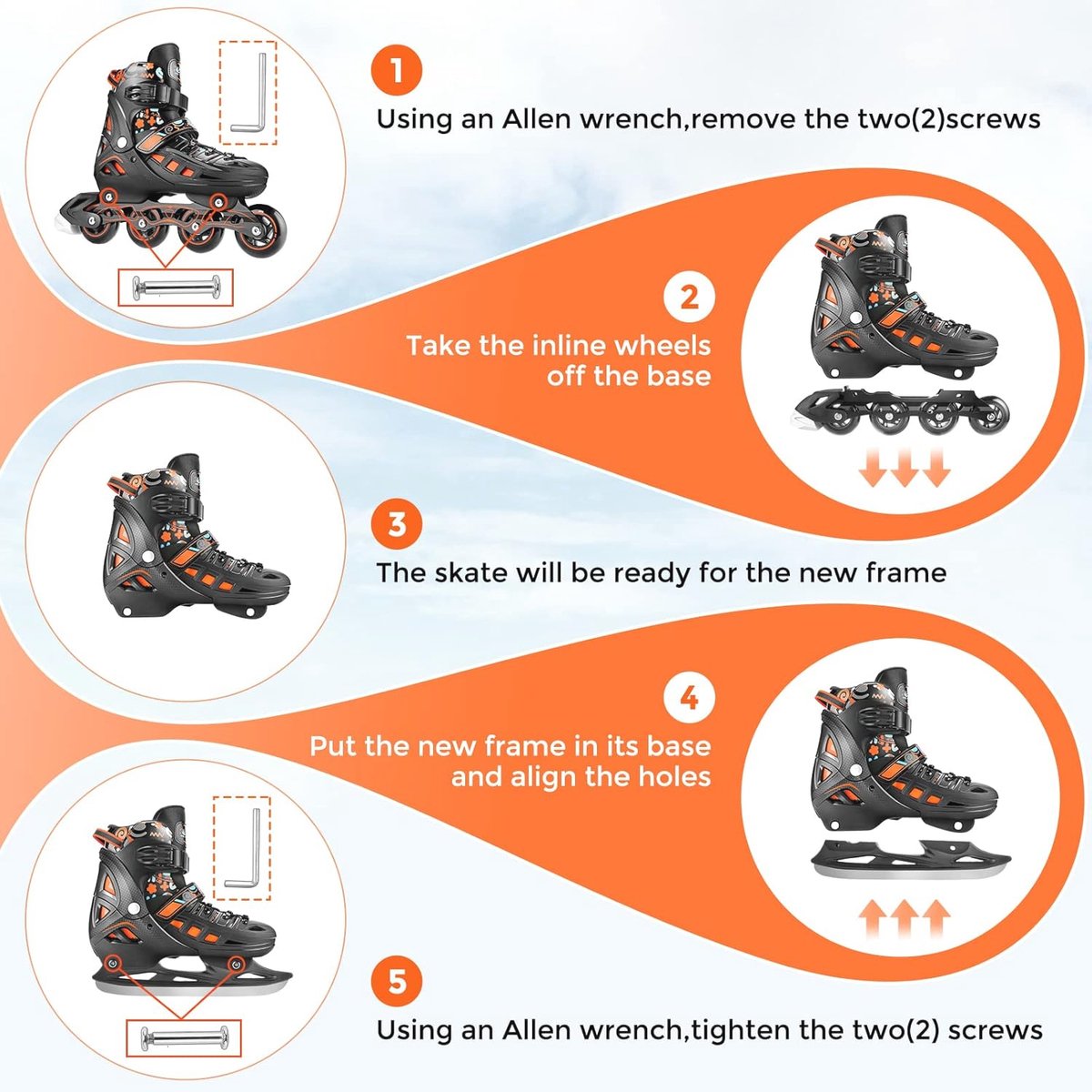 1

Using an Allen wrench,remove the two(2)screws

2

Take the inline wheels off the base

3

The skate will be ready for the new frame

4

Put the new frame in its base and align the holes

5

Using an Allen wrench,tighten the two(2) screws