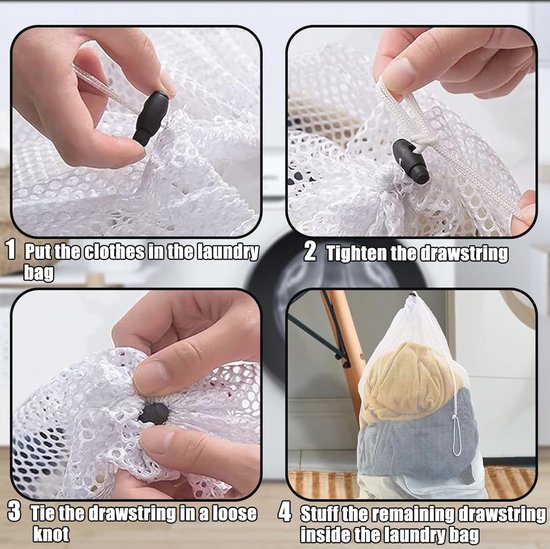 1 Put the clothes in the laundry bag

2 Tighten the drawstring

3 Tie the drawstring in a loose knot

4 Stuff the remaining drawstring inside the laundry bag