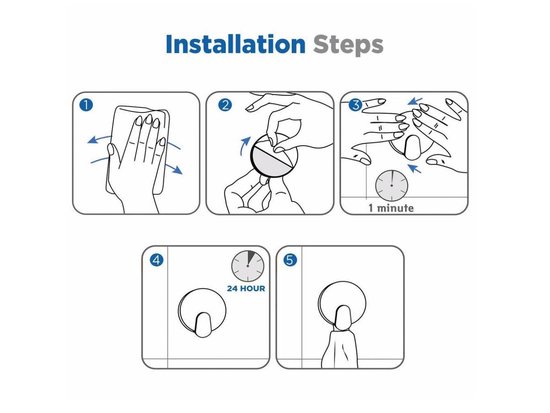 Installation Steps

1

2

3

1 minute

4

24 HOUR

5