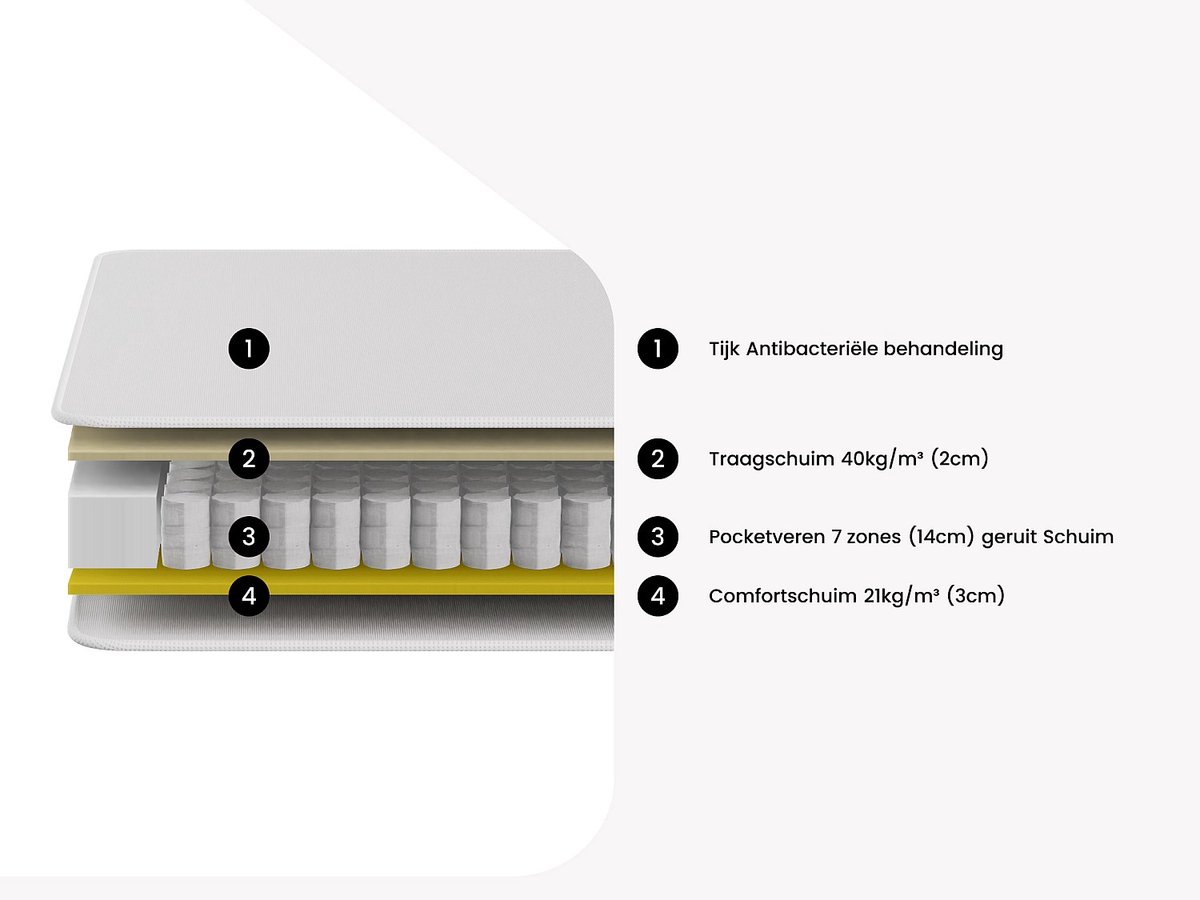 1

2

3

4

1 Tijk Antibacteriële behandeling

2 Traagschuim 40kg/m³ (2cm)

3 Pocketveren 7 zones (14cm) geruit Schuim

4 Comfortschuim 21kg/m³ (3cm)