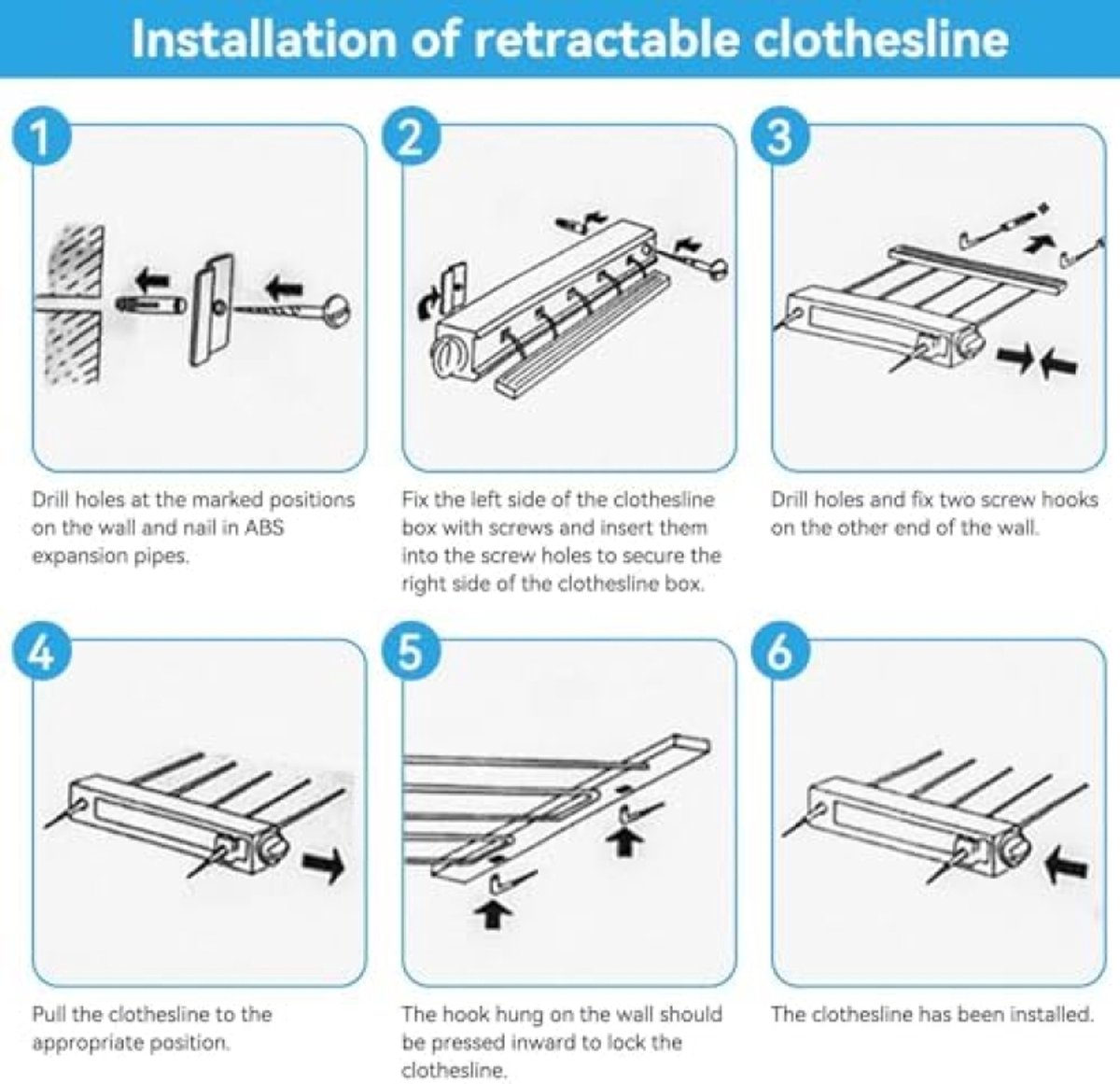 Installation of retractable clothesline

1

Drill holes at the marked positions on the wall and nail in ABS expansion pipes.

2

Fix the left side of the clothesline box with screws and insert them into the screw holes to secure the right side of the clothesline box.

3

Drill holes and fix two screw hooks on the other end of the wall.

4

Pull the clothesline to the appropriate position.

5

The hook hung on the wall should be pressed inward to lock the clothesline.

6

The clothesline has been installed.