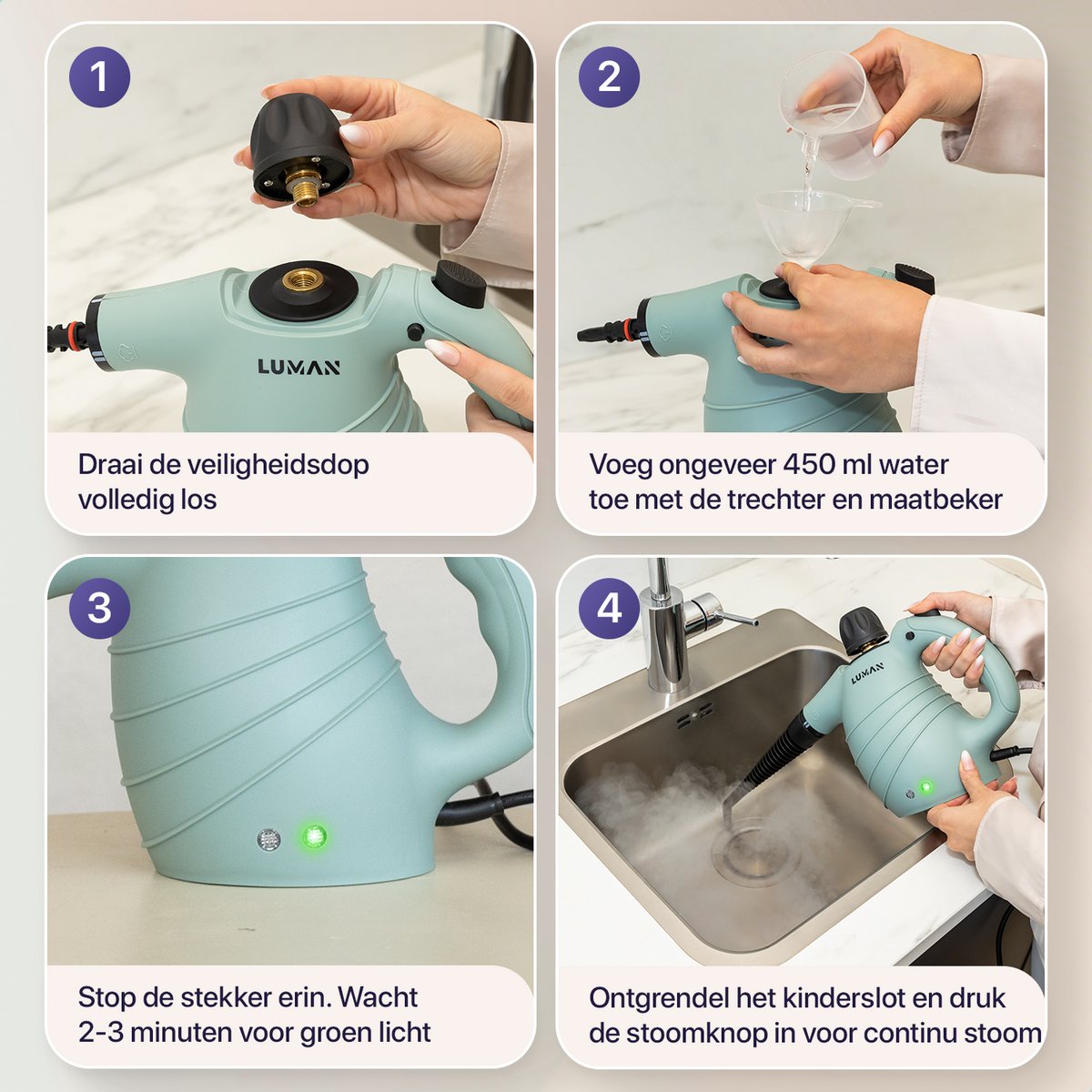 1

LUMAN

Draai de veiligheidsdop volledig los

2

Voeg ongeveer 450 ml water toe met de trechter en maatbeker

3

Stop de stekker erin. Wacht 2-3 minuten voor groen licht

4

LUMAN

Ontgrendel het kinderslot en druk de stoomknop in voor continu stoom