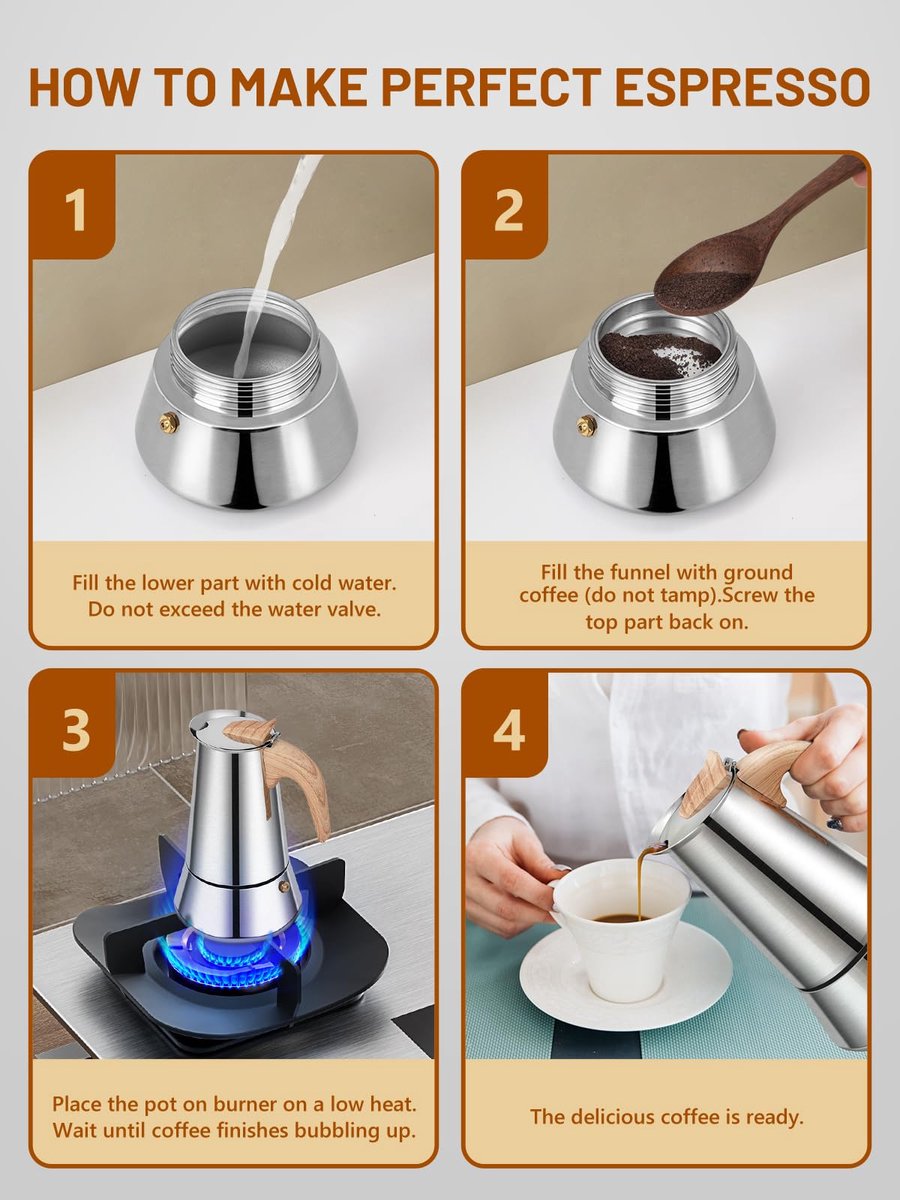 HOW TO MAKE PERFECT ESPRESSO

1

Fill the lower part with cold water. Do not exceed the water valve.

2

Fill the funnel with ground coffee (do not tamp).Screw the top part back on.

3

Place the pot on burner on a low heat. Wait until coffee finishes bubbling up.

4

The delicious coffee is ready.