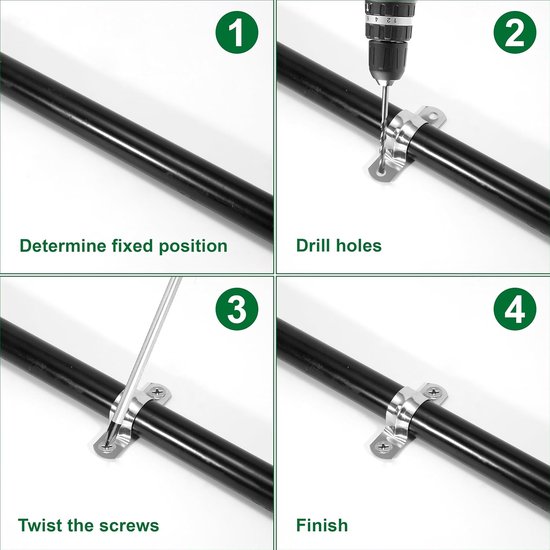 1

Determine fixed position

2

Drill holes

3

Twist the screws

4

Finish