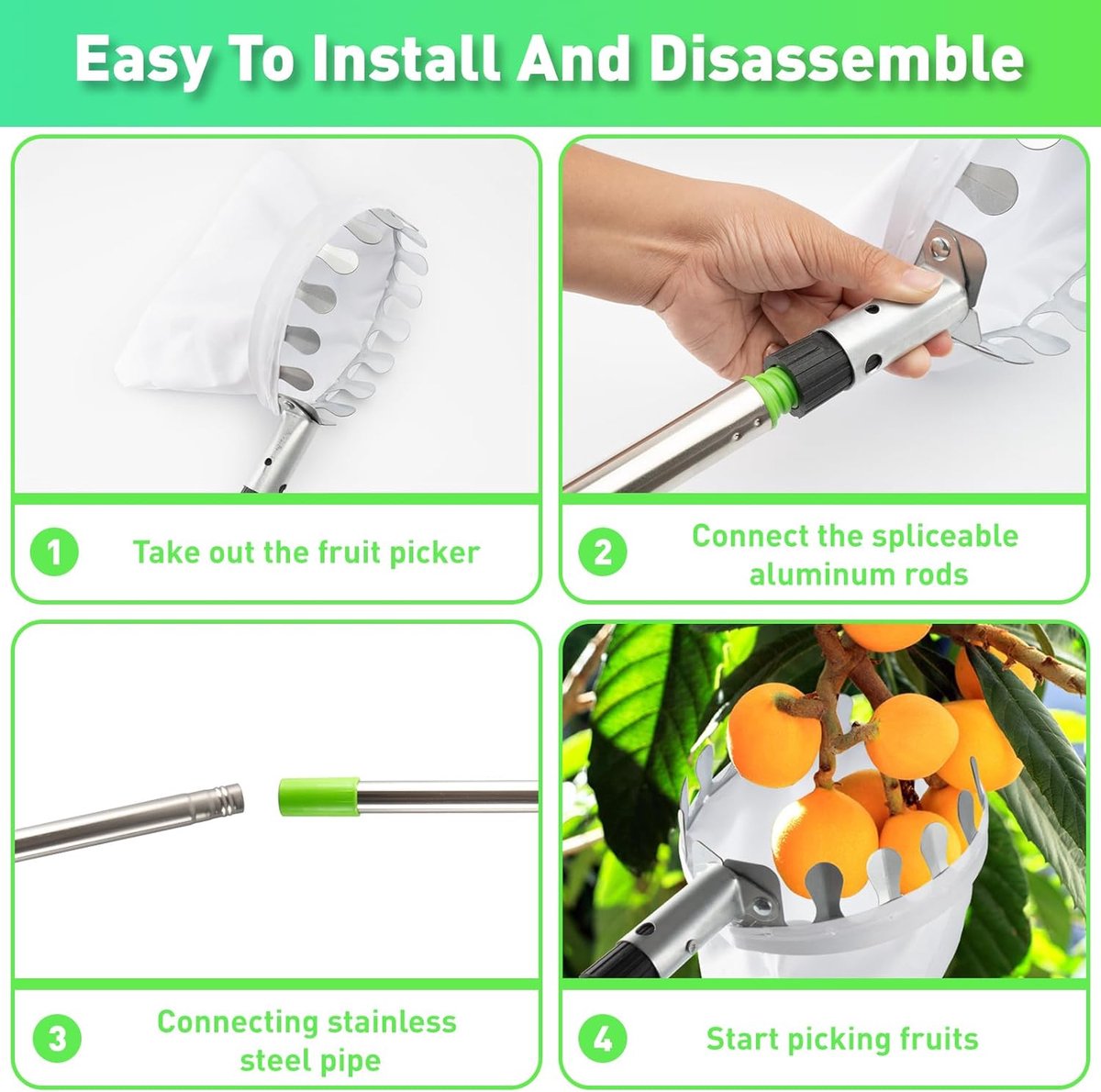 Easy To Install And Disassemble

1 Take out the fruit picker

2 Connect the spliceable aluminum rods

3 Connecting stainless steel pipe

4 Start picking fruits