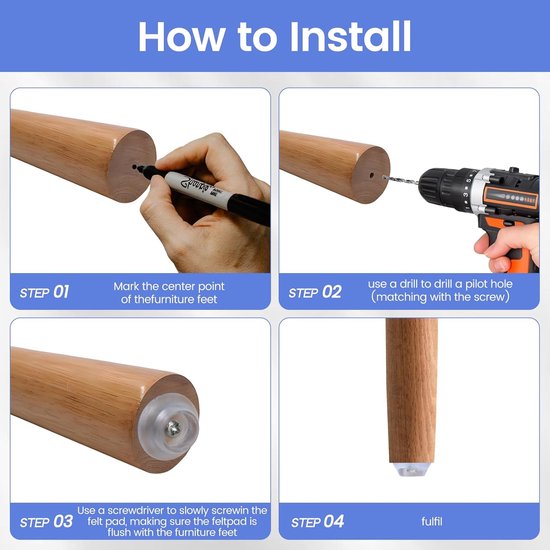 How to Install

STEP 01
Mark the center point of thefurniture feet

STEP 02
use a drill to drill a pilot hole (matching with the screw)

STEP 03
Use a screwdriver to slowly screwin the felt pad, making sure the feltpad is flush with the furniture feet

STEP 04
fulfil